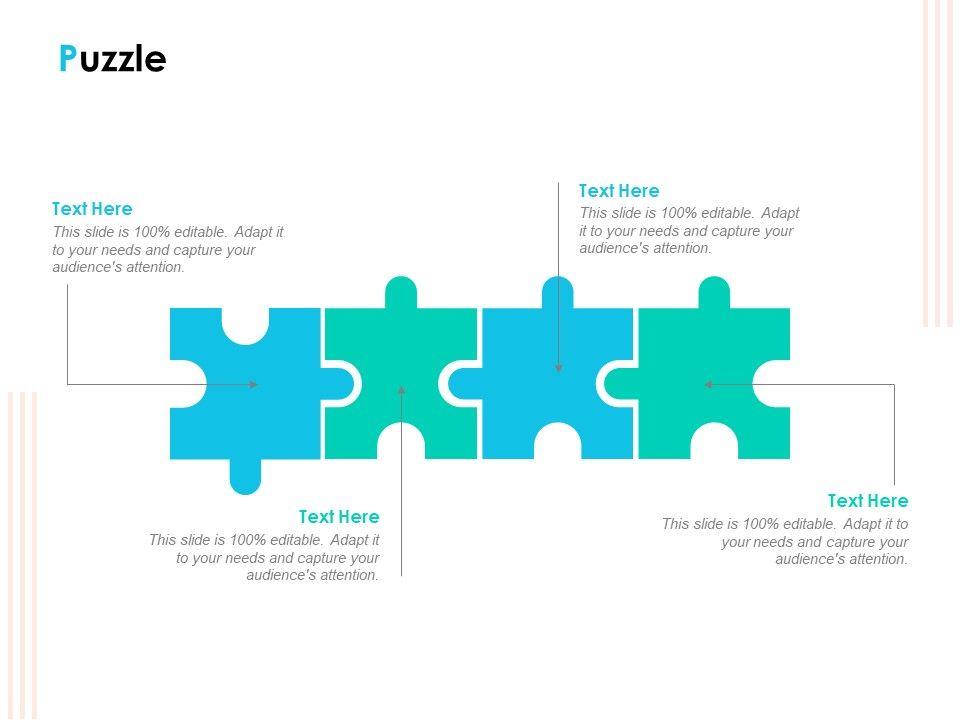 Puzzle

Text Here
This slide is 100% editable. Adapt it to your needs and capture your audience's attention.

Text Here
This slide is 100% editable. Adapt it to your needs and capture your audience's attention.

Text Here
This slide is 100% editable. Adapt it to your needs and capture your audience's attention.

Text Here
This slide is 100% editable. Adapt it to your needs and capture your audience's attention.