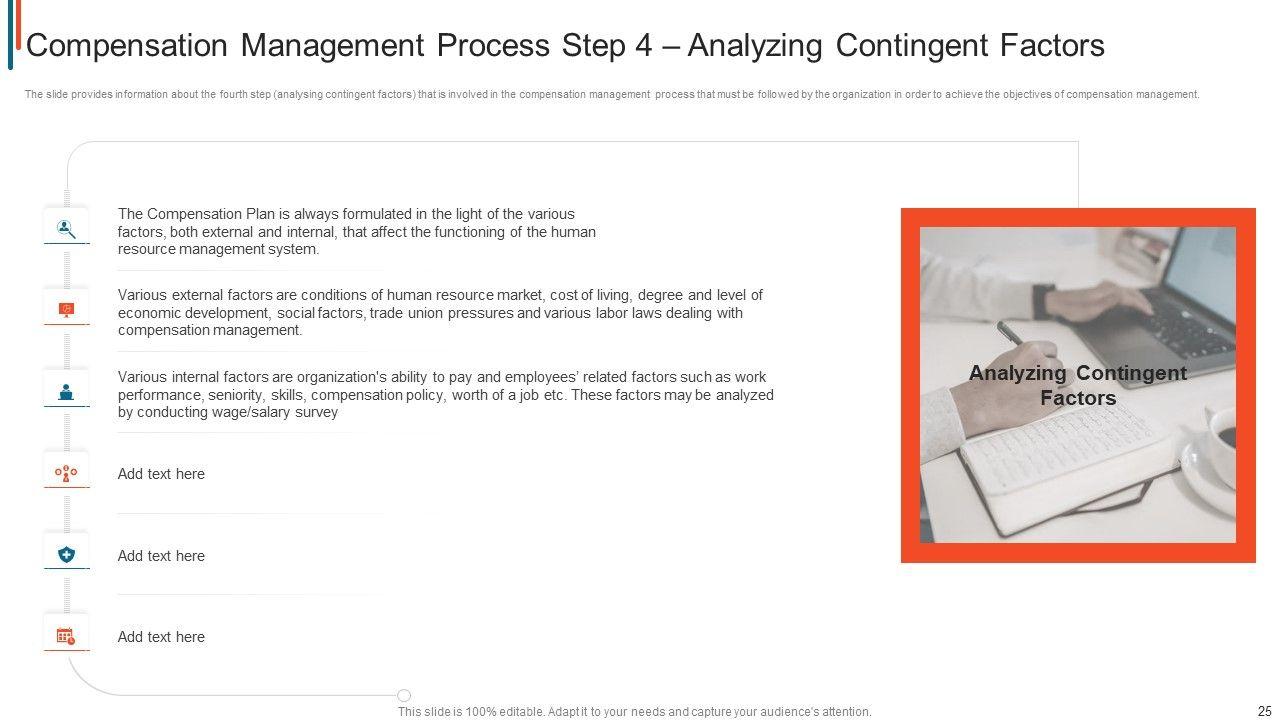 Compensation Management Process Step 4 – Analyzing Contingent Factors

The slide provides information about the fourth step (analysing contingent factors) that is involved in the compensation management process that must be followed by the organization in order to achieve the objectives of compensation management.

The Compensation Plan is always formulated in the light of the various factors, both external and internal, that affect the functioning of the human resource management system.

Various external factors are conditions of human resource market, cost of living, degree and level of economic development, social factors, trade union pressures and various labor laws dealing with compensation management.

Various internal factors are organization's ability to pay and employees' related factors such as work performance, seniority, skills, compensation policy, worth of a job etc. These factors may be analyzed by conducting wage/salary survey

Add text here

Add text here

Add text here

Analyzing Contingent Factors

This slide is 100% editable. Adapt it to your needs and capture your audience's attention.

25