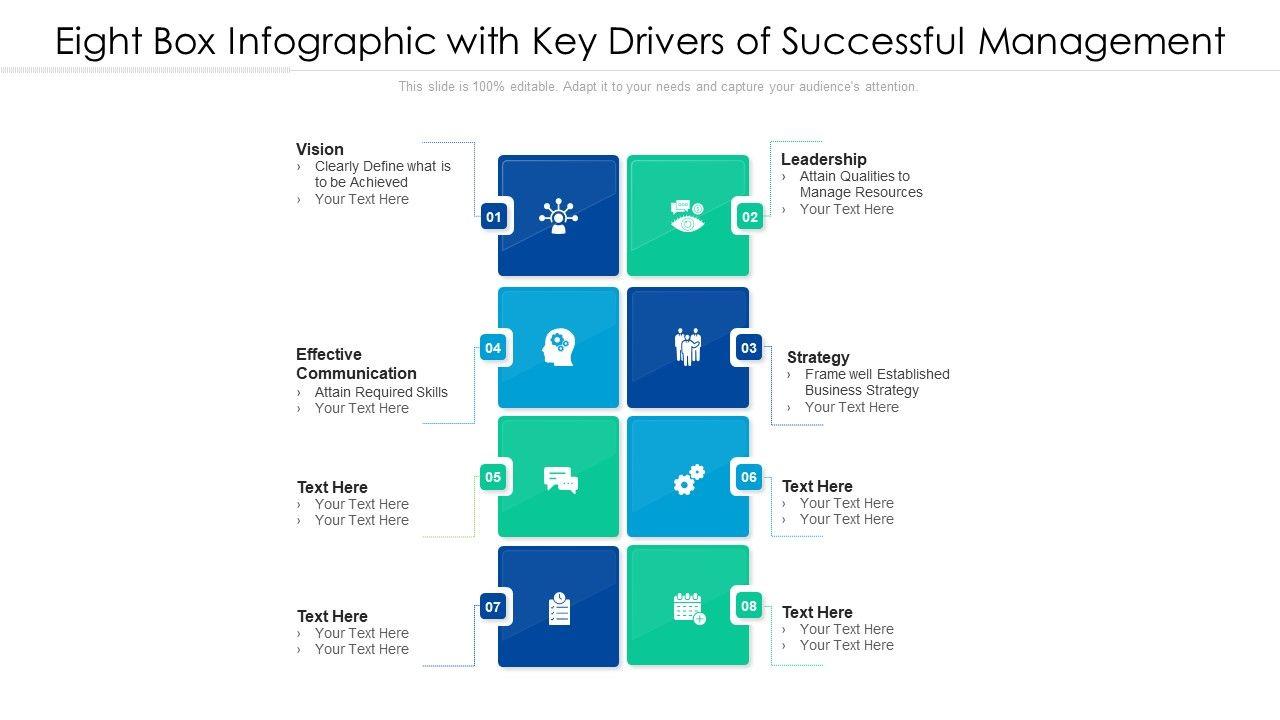 Eight Box Infographic with Key Drivers of Successful Management

This slide is 100% editable. Adapt it to your needs and capture your audience's attention.

Vision
› Clearly Define what is to be Achieved
› Your Text Here

01

02

Leadership
› Attain Qualities to Manage Resources
› Your Text Here

Effective Communication
› Attain Required Skills
› Your Text Here

04

03

Strategy
› Frame well Established Business Strategy
› Your Text Here

Text Here
› Your Text Here
› Your Text Here

05

06

Text Here
› Your Text Here
› Your Text Here

Text Here
› Your Text Here
› Your Text Here

07

08

Text Here
› Your Text Here
› Your Text Here