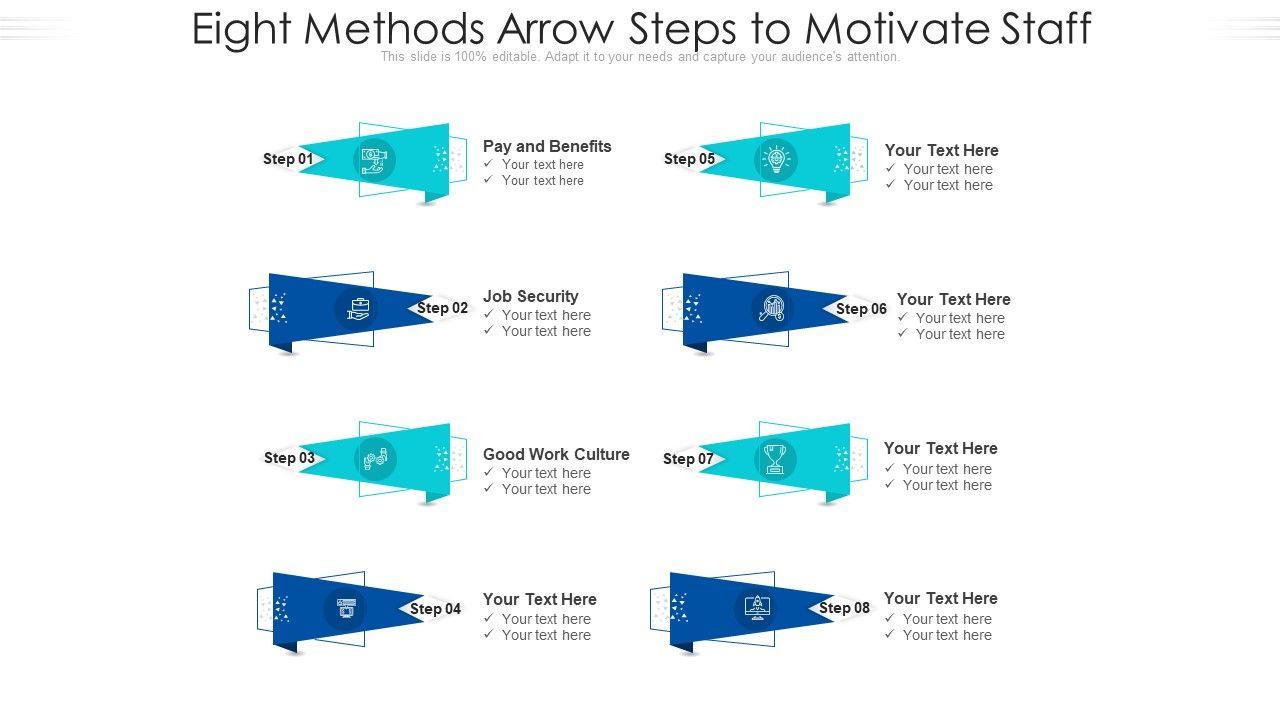 Eight Methods Arrow Steps to Motivate Staff
This slide is 100% editable. Adapt it to your needs and capture your audience's attention.

Step 01
Pay and Benefits
✓ Your text here
✓ Your text here

Step 02
Job Security
✓ Your text here
✓ Your text here

Step 03
Good Work Culture
✓ Your text here
✓ Your text here

Step 04
Your Text Here
✓ Your text here
✓ Your text here

Step 05
Your Text Here
✓ Your text here
✓ Your text here

Step 06
Your Text Here
✓ Your text here
✓ Your text here

Step 07
Your Text Here
✓ Your text here
✓ Your text here

Step 08
Your Text Here
✓ Your text here
✓ Your text here