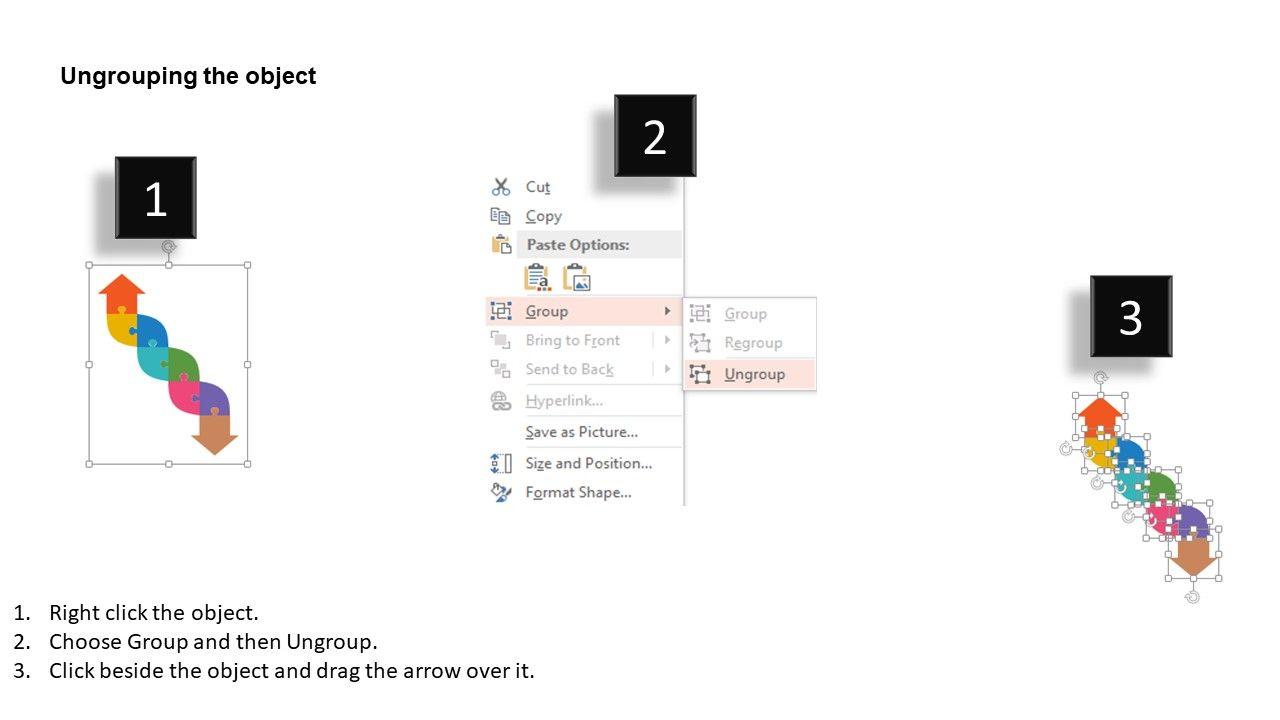 Ungrouping the object

1

2

Cut
Copy
Paste Options:
Group
Bring to Front
Send to Back
Hyperlink...
Save as Picture...
Size and Position...
Format Shape...

Group
Regroup
Ungroup

3

1. Right click the object.
2. Choose Group and then Ungroup.
3. Click beside the object and drag the arrow over it.