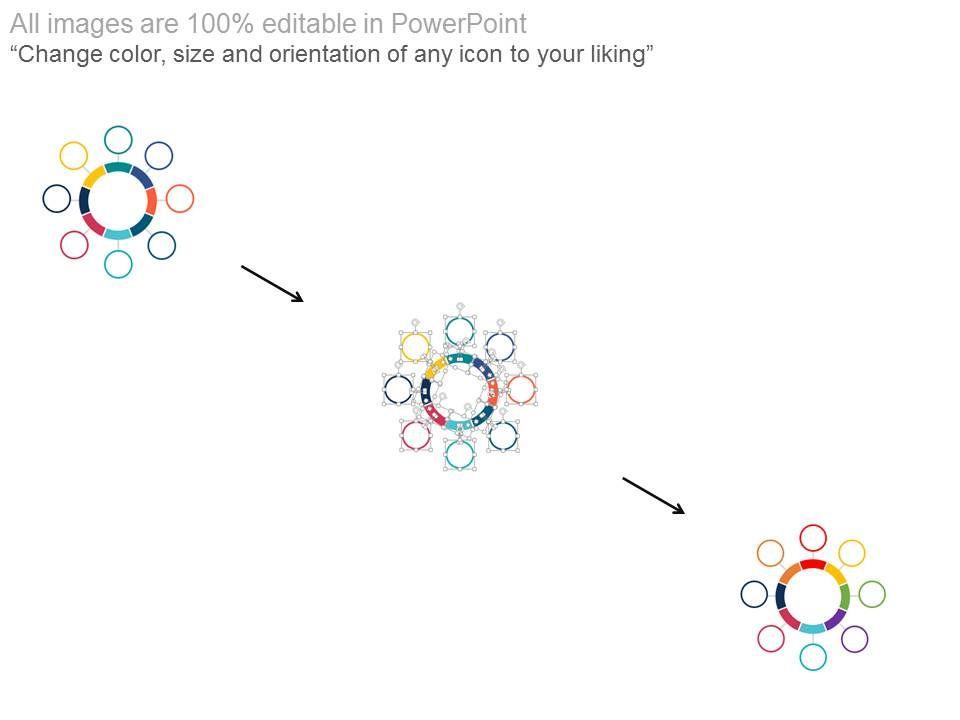 All images are 100% editable in PowerPoint
“Change color, size and orientation of any icon to your liking”