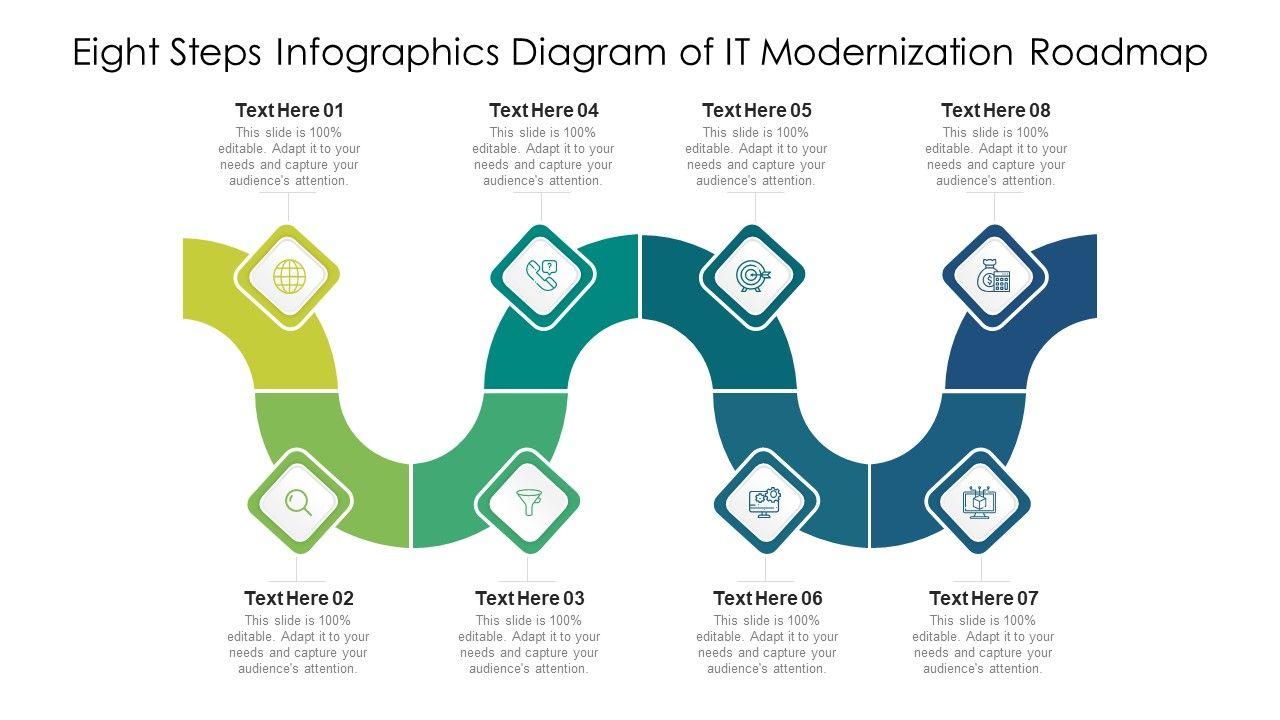 Eight Steps Infographics Diagram of IT Modernization Roadmap

Text Here 01
This slide is 100% editable. Adapt it to your needs and capture your audience's attention.

Text Here 04
This slide is 100% editable. Adapt it to your needs and capture your audience's attention.

Text Here 05
This slide is 100% editable. Adapt it to your needs and capture your audience's attention.

Text Here 08
This slide is 100% editable. Adapt it to your needs and capture your audience's attention.

Text Here 02
This slide is 100% editable. Adapt it to your needs and capture your audience's attention.

Text Here 03
This slide is 100% editable. Adapt it to your needs and capture your audience's attention.

Text Here 06
This slide is 100% editable. Adapt it to your needs and capture your audience's attention.

Text Here 07
This slide is 100% editable. Adapt it to your needs and capture your audience's attention.