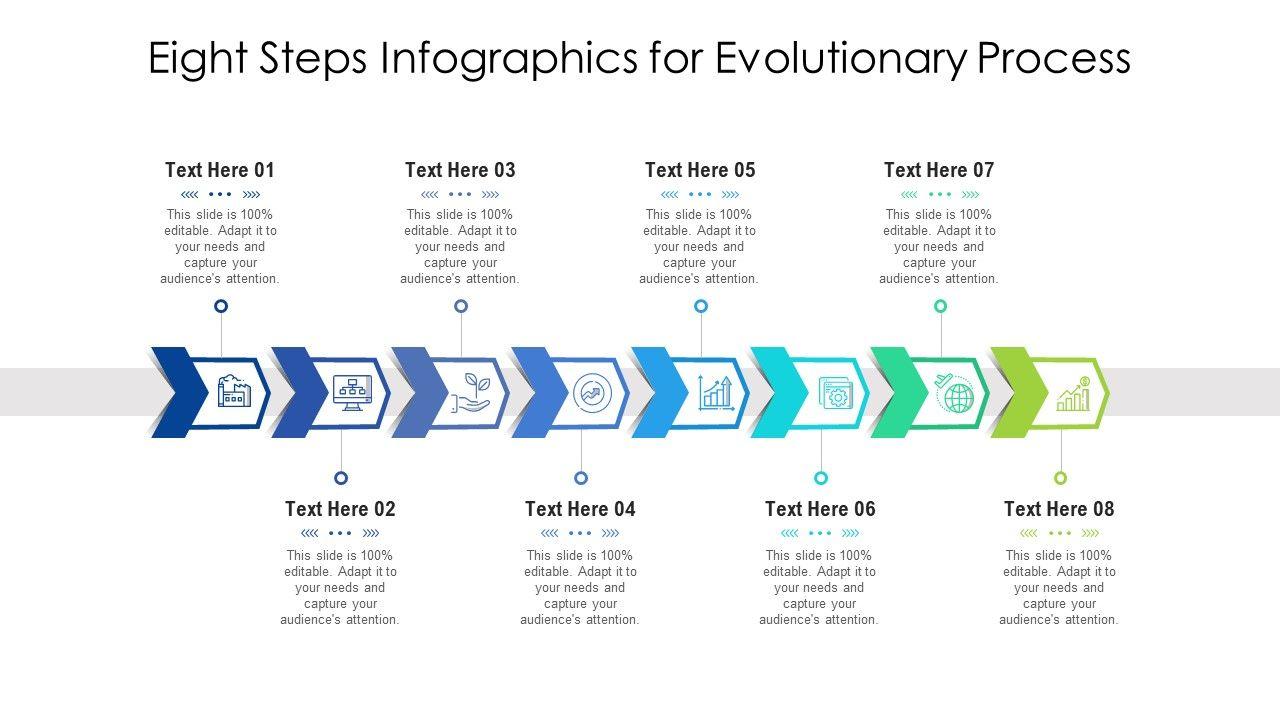 Eight Steps Infographics for Evolutionary Process

Text Here 01

This slide is 100% editable. Adapt it to your needs and capture your audience's attention.

Text Here 03

This slide is 100% editable. Adapt it to your needs and capture your audience's attention.

Text Here 05

This slide is 100% editable. Adapt it to your needs and capture your audience's attention.

Text Here 07

This slide is 100% editable. Adapt it to your needs and capture your audience's attention.

Text Here 02

This slide is 100% editable. Adapt it to your needs and capture your audience's attention.

Text Here 04

This slide is 100% editable. Adapt it to your needs and capture your audience's attention.

Text Here 06

This slide is 100% editable. Adapt it to your needs and capture your audience's attention.

Text Here 08

This slide is 100% editable. Adapt it to your needs and capture your audience's attention.