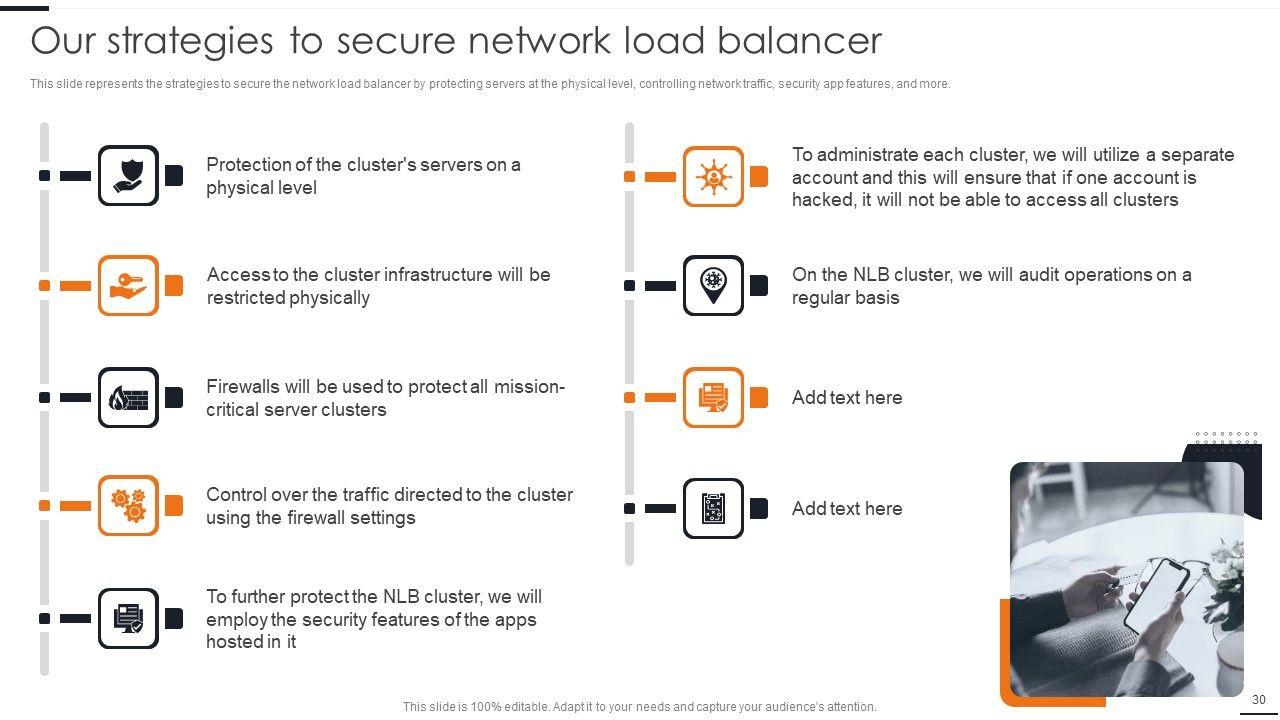 Our strategies to secure network load balancer

This slide represents the strategies to secure the network load balancer by protecting servers at the physical level, controlling network traffic, security app features, and more.

Protection of the cluster's servers on a physical level

Access to the cluster infrastructure will be restricted physically

Firewalls will be used to protect all mission-critical server clusters

Control over the traffic directed to the cluster using the firewall settings

To further protect the NLB cluster, we will employ the security features of the apps hosted in it

To administrate each cluster, we will utilize a separate account and this will ensure that if one account is hacked, it will not be able to access all clusters

On the NLB cluster, we will audit operations on a regular basis

Add text here

Add text here

This slide is 100% editable. Adapt it to your needs and capture your audience's attention.

30