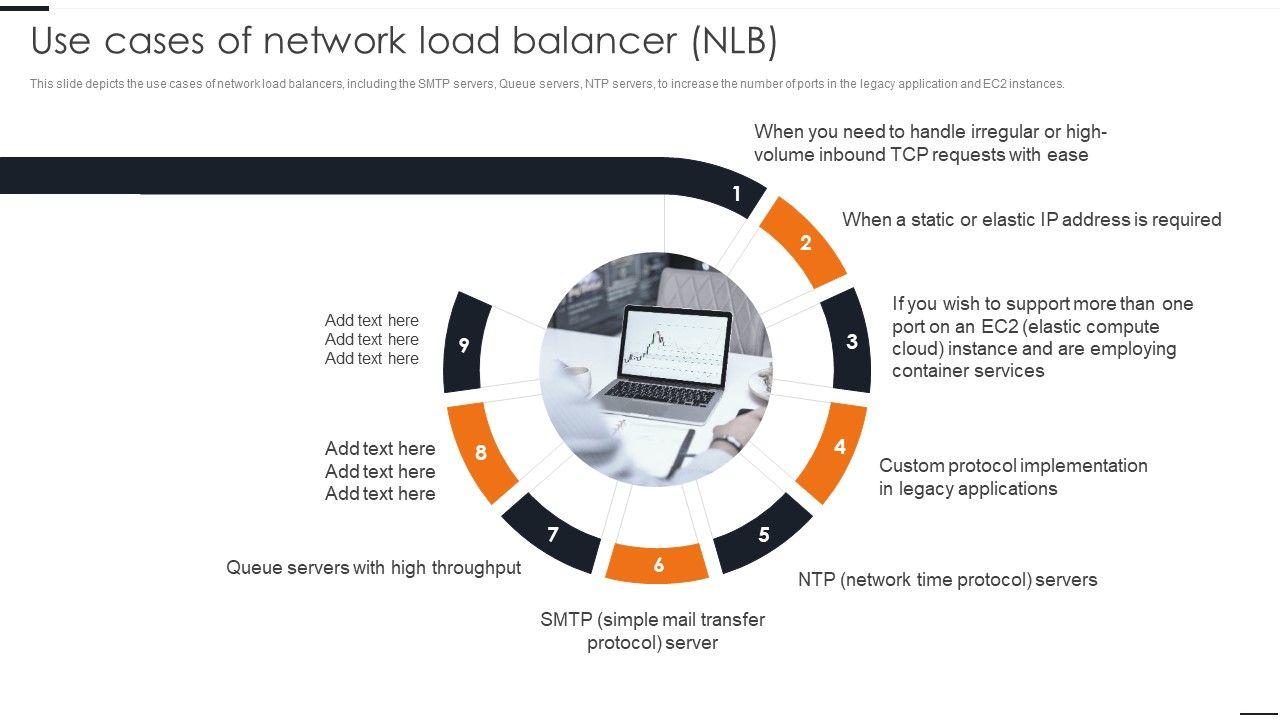 Use cases of network load balancer (NLB)

This slide depicts the use cases of network load balancers, including the SMTP servers, Queue servers, NTP servers, to increase the number of ports in the legacy application and EC2 instances.

1
When you need to handle irregular or high-volume inbound TCP requests with ease

2
When a static or elastic IP address is required

3
If you wish to support more than one port on an EC2 (elastic compute cloud) instance and are employing container services

4
Custom protocol implementation in legacy applications

5
NTP (network time protocol) servers

6
SMTP (simple mail transfer protocol) server

7
Queue servers with high throughput

8
Add text here
Add text here
Add text here

9
Add text here
Add text here
Add text here