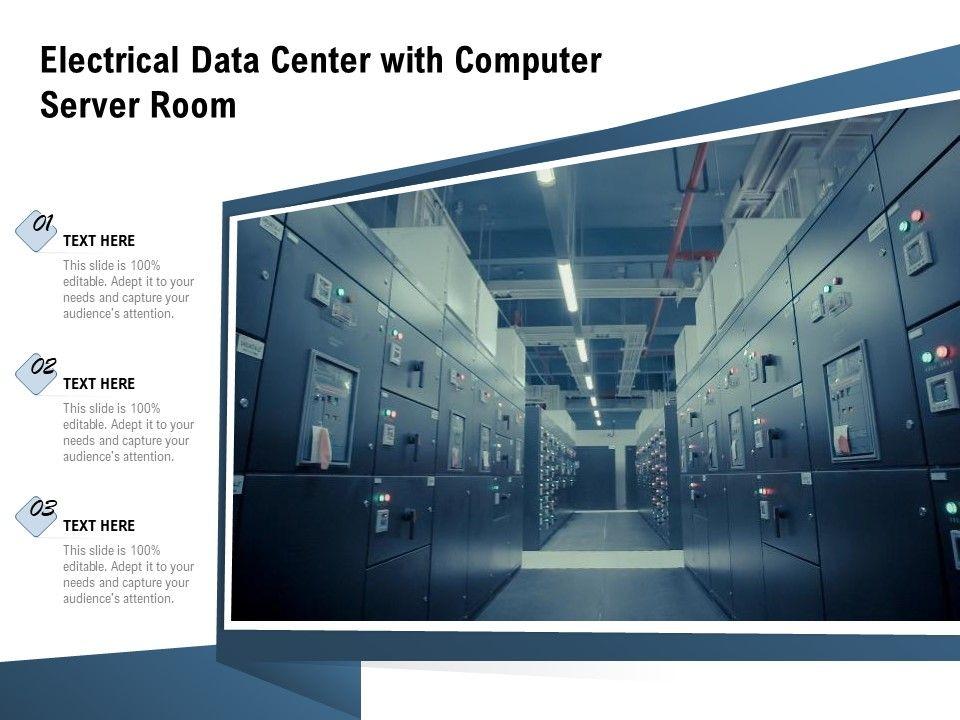 Electrical Data Center with Computer Server Room

01
TEXT HERE
This slide is 100% editable. Adept it to your needs and capture your audience's attention.

02
TEXT HERE
This slide is 100% editable. Adept it to your needs and capture your audience's attention.

03
TEXT HERE
This slide is 100% editable. Adept it to your needs and capture your audience's attention.