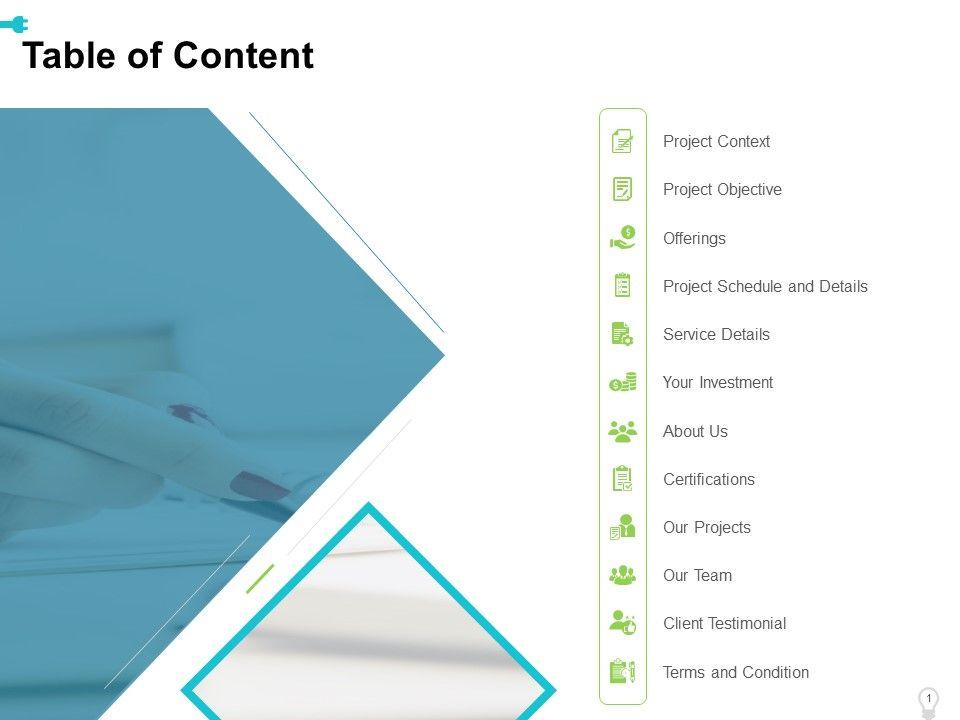 Table of Content

Project Context

Project Objective

Offerings

Project Schedule and Details

Service Details

Your Investment

About Us

Certifications

Our Projects

Our Team

Client Testimonial

Terms and Condition

1