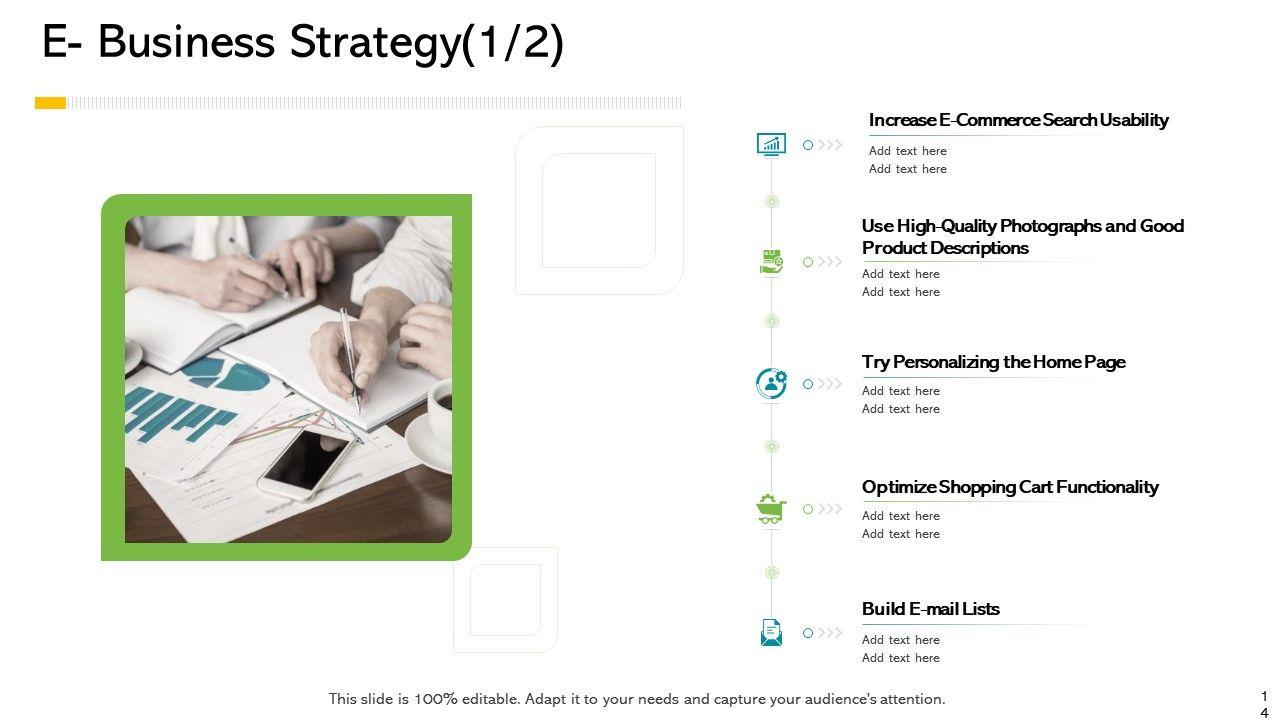 E- Business Strategy(1/2)

Increase E-Commerce Search Usability
Add text here
Add text here

Use High-Quality Photographs and Good Product Descriptions
Add text here
Add text here

Try Personalizing the Home Page
Add text here
Add text here

Optimize Shopping Cart Functionality
Add text here
Add text here

Build E-mail Lists
Add text here
Add text here

This slide is 100% editable. Adapt it to your needs and capture your audience's attention.

14