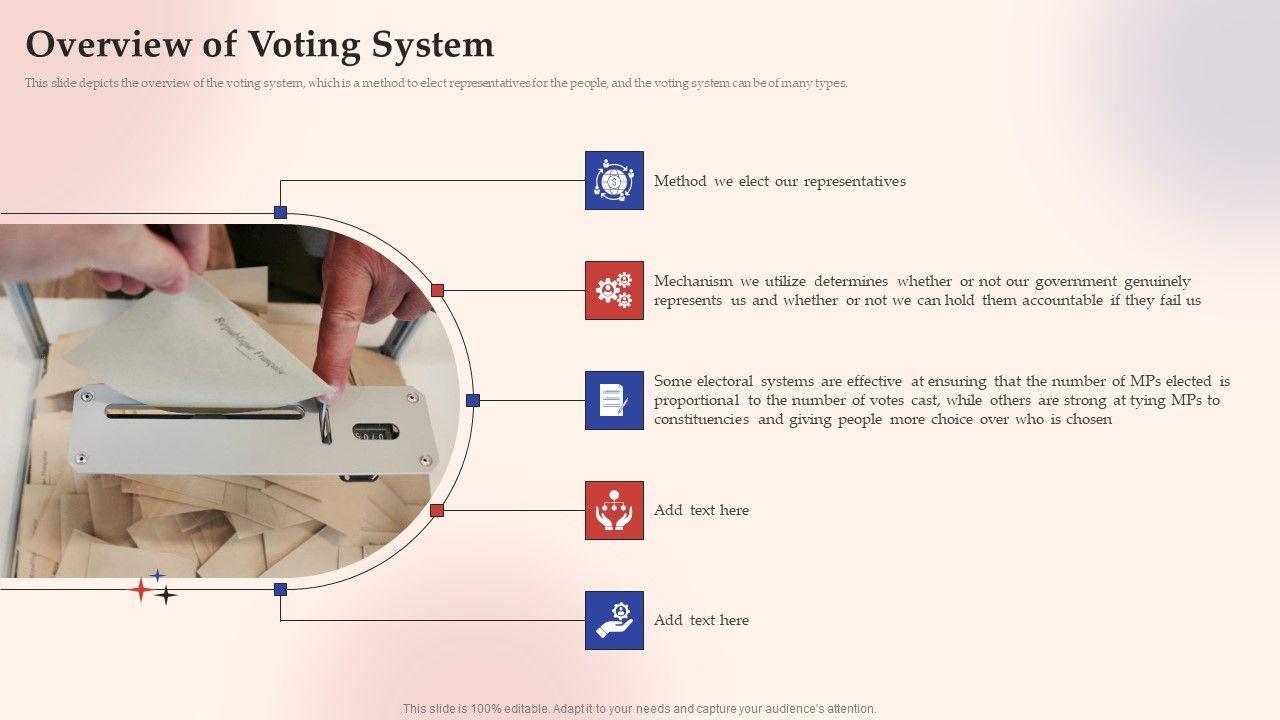 Overview of Voting System

This slide depicts the overview of the voting system, which is a method to elect representatives for the people, and the voting system can be of many types.

République Française

Method we elect our representatives

Mechanism we utilize determines whether or not our government genuinely represents us and whether or not we can hold them accountable if they fail us

Some electoral systems are effective at ensuring that the number of MPs elected is proportional to the number of votes cast, while others are strong at tying MPs to constituencies and giving people more choice over who is chosen

Add text here

Add text here

This slide is 100% editable. Adapt it to your needs and capture your audience's attention.