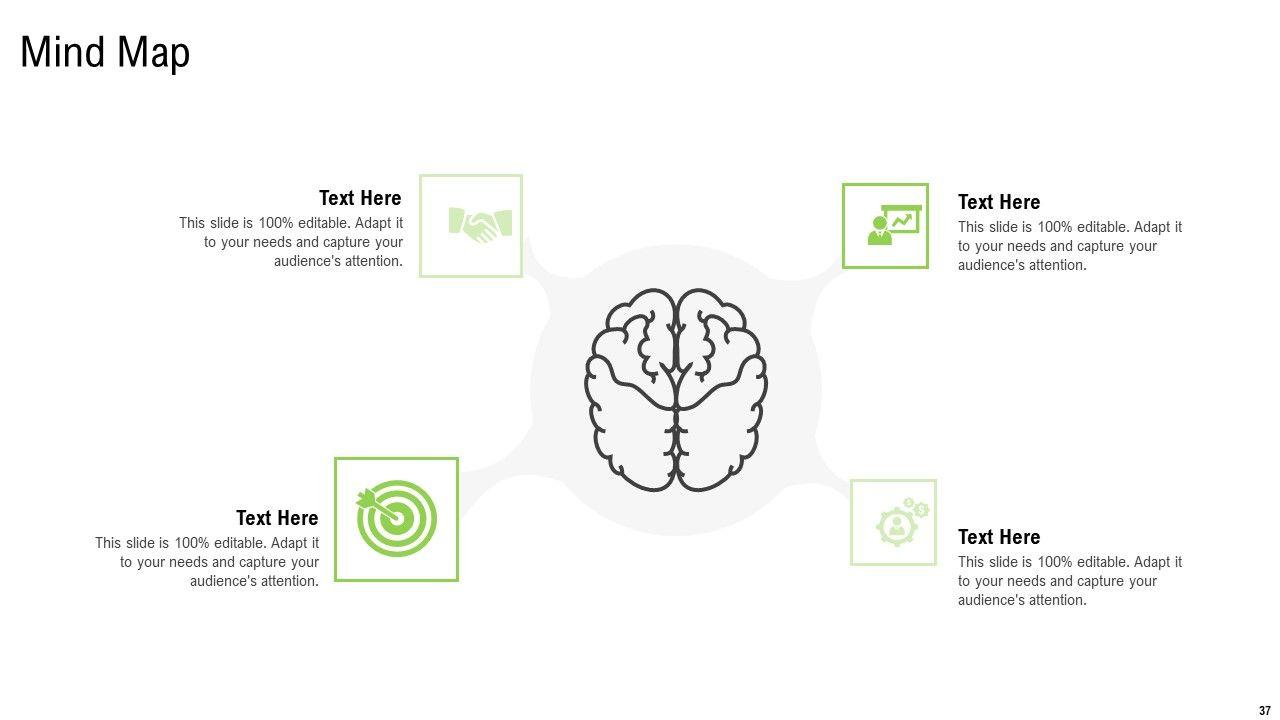 Mind Map

Text Here
This slide is 100% editable. Adapt it to your needs and capture your audience's attention.

Text Here
This slide is 100% editable. Adapt it to your needs and capture your audience's attention.

Text Here
This slide is 100% editable. Adapt it to your needs and capture your audience's attention.

Text Here
This slide is 100% editable. Adapt it to your needs and capture your audience's attention.

37