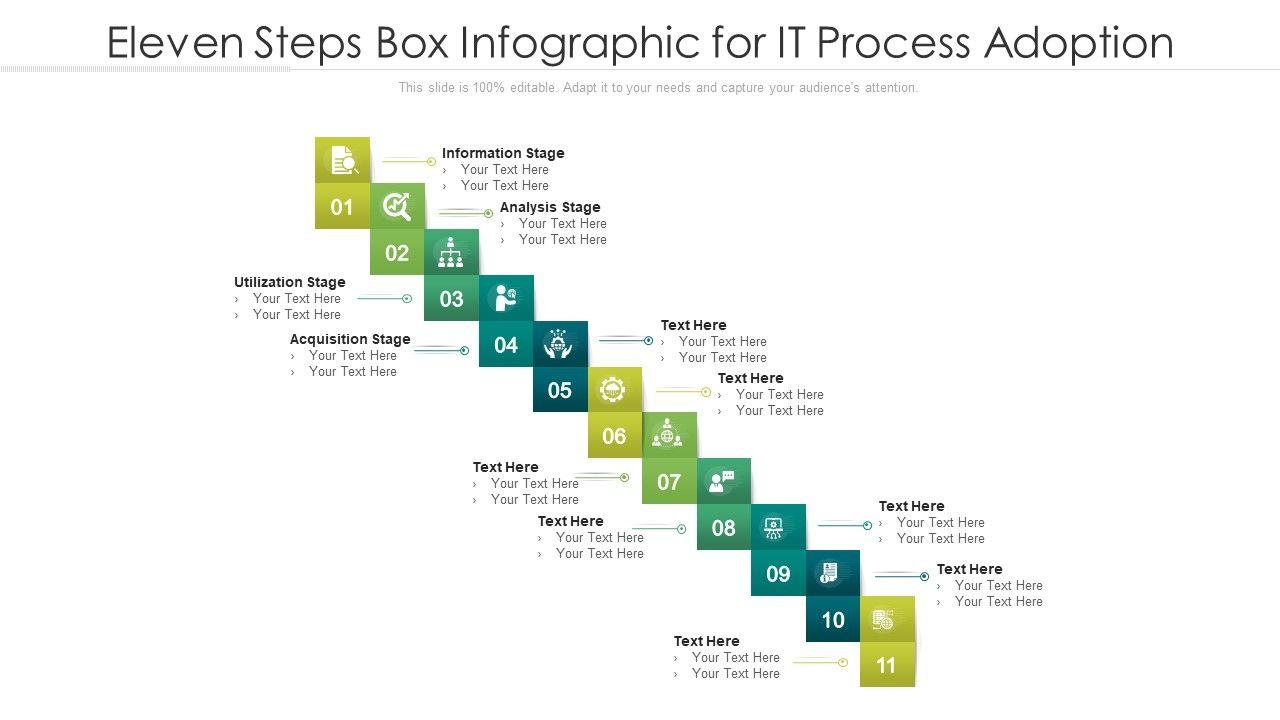 Eleven Steps Box Infographic for IT Process Adoption

This slide is 100% editable. Adapt it to your needs and capture your audience's attention.

Information Stage
› Your Text Here
› Your Text Here

01

Analysis Stage
› Your Text Here
› Your Text Here

02

Utilization Stage
› Your Text Here
› Your Text Here

03

Acquisition Stage
› Your Text Here
› Your Text Here

04

Text Here
› Your Text Here
› Your Text Here

05

Text Here
› Your Text Here
› Your Text Here

06

Text Here
› Your Text Here
› Your Text Here

07

Text Here
› Your Text Here
› Your Text Here

08

Text Here
› Your Text Here
› Your Text Here

09

Text Here
› Your Text Here
› Your Text Here

10

Text Here
› Your Text Here
› Your Text Here

11