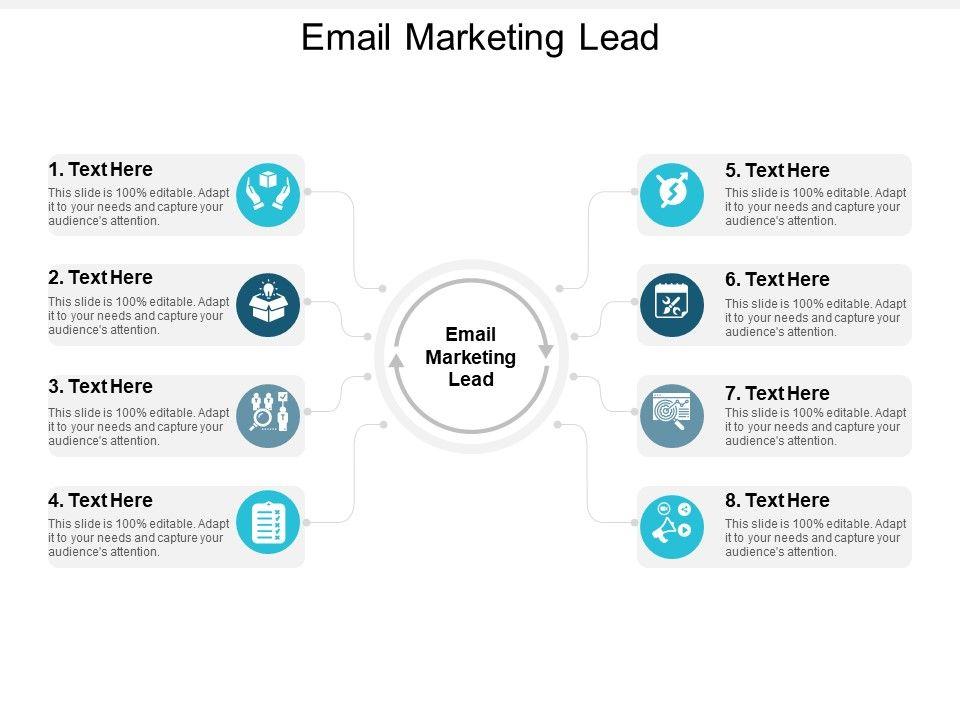 Email Marketing Lead

1. Text Here
This slide is 100% editable. Adapt it to your needs and capture your audience's attention.

2. Text Here
This slide is 100% editable. Adapt it to your needs and capture your audience's attention.

3. Text Here
This slide is 100% editable. Adapt it to your needs and capture your audience's attention.

4. Text Here
This slide is 100% editable. Adapt it to your needs and capture your audience's attention.

Email Marketing Lead

5. Text Here
This slide is 100% editable. Adapt it to your needs and capture your audience's attention.

6. Text Here
This slide is 100% editable. Adapt it to your needs and capture your audience's attention.

7. Text Here
This slide is 100% editable. Adapt it to your needs and capture your audience's attention.

8. Text Here
This slide is 100% editable. Adapt it to your needs and capture your audience's attention.