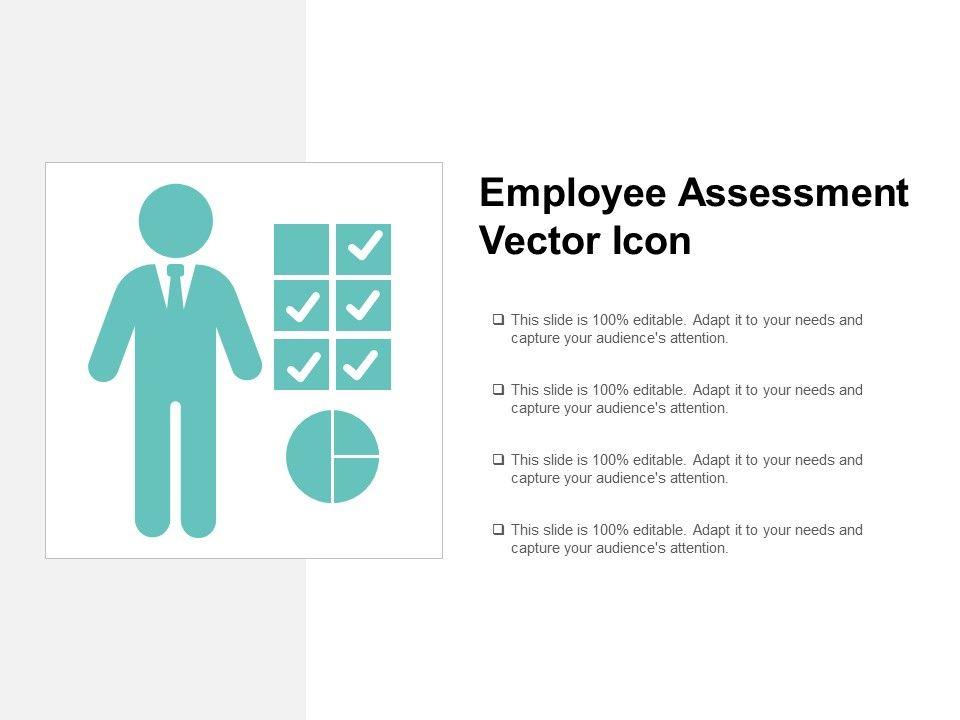 Employee Assessment Vector Icon

❑ This slide is 100% editable. Adapt it to your needs and capture your audience's attention.

❑ This slide is 100% editable. Adapt it to your needs and capture your audience's attention.

❑ This slide is 100% editable. Adapt it to your needs and capture your audience's attention.

❑ This slide is 100% editable. Adapt it to your needs and capture your audience's attention.