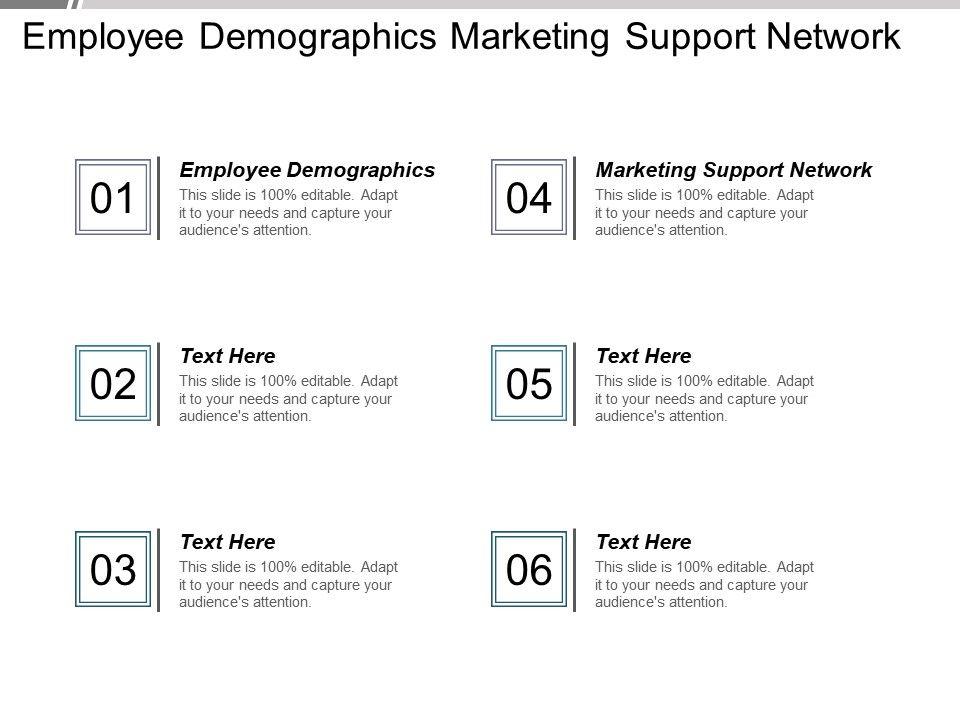 Employee Demographics Marketing Support Network

01

Employee Demographics

This slide is 100% editable. Adapt it to your needs and capture your audience's attention.

02

Text Here

This slide is 100% editable. Adapt it to your needs and capture your audience's attention.

03

Text Here

This slide is 100% editable. Adapt it to your needs and capture your audience's attention.

04

Marketing Support Network

This slide is 100% editable. Adapt it to your needs and capture your audience's attention.

05

Text Here

This slide is 100% editable. Adapt it to your needs and capture your audience's attention.

06

Text Here

This slide is 100% editable. Adapt it to your needs and capture your audience's attention.