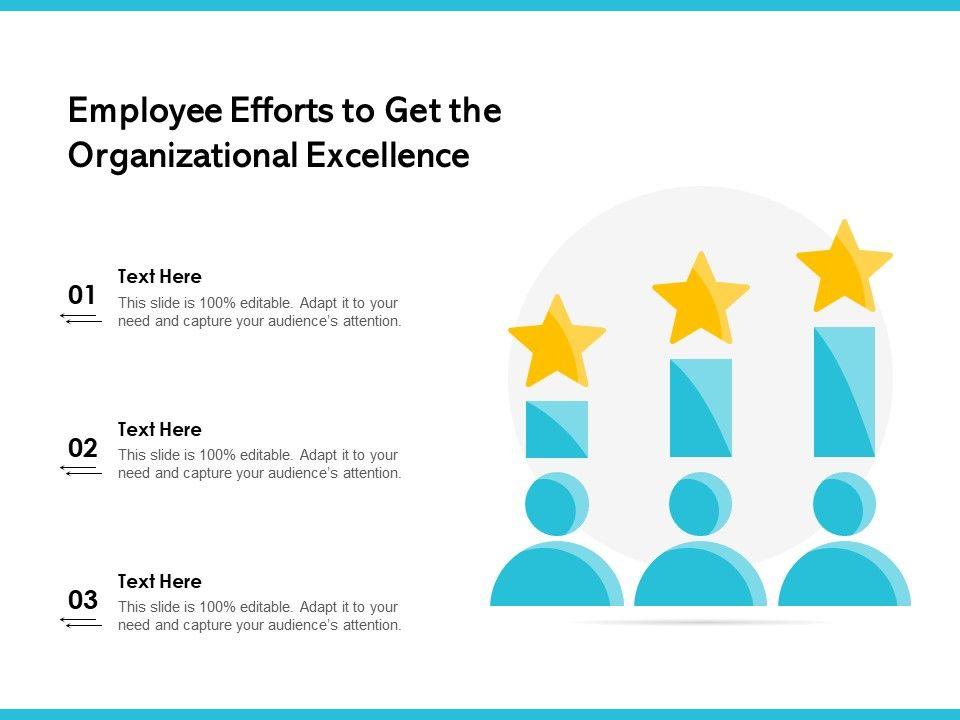 Employee Efforts to Get the Organizational Excellence

01
Text Here
This slide is 100% editable. Adapt it to your need and capture your audience's attention.

02
Text Here
This slide is 100% editable. Adapt it to your need and capture your audience's attention.

03
Text Here
This slide is 100% editable. Adapt it to your need and capture your audience's attention.