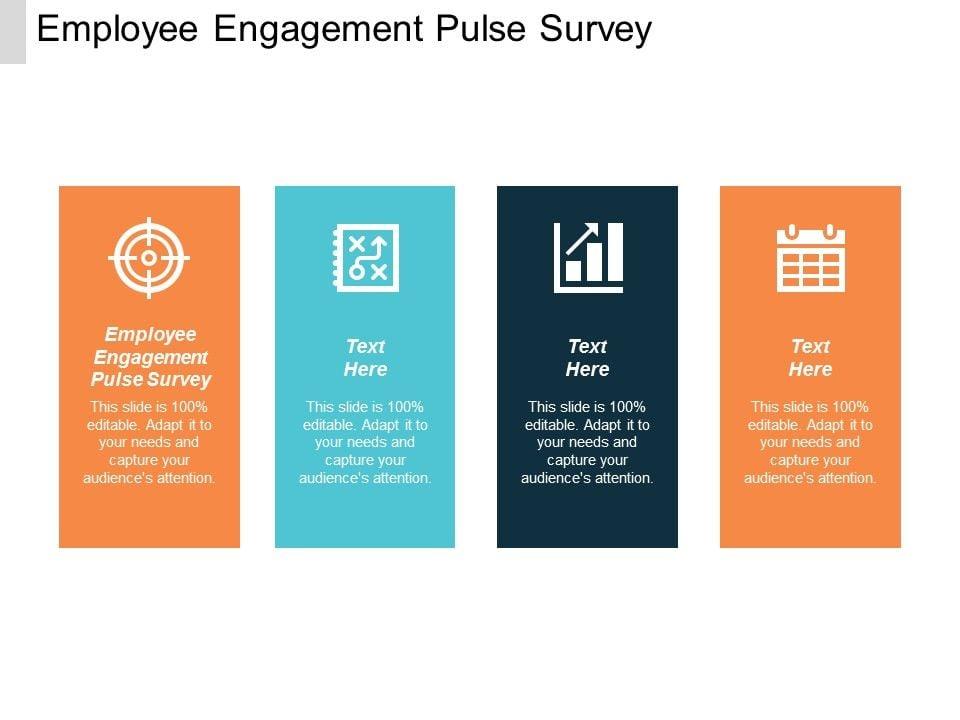 Employee Engagement Pulse Survey

Employee Engagement Pulse Survey

This slide is 100% editable. Adapt it to your needs and capture your audience's attention.

Text Here

This slide is 100% editable. Adapt it to your needs and capture your audience's attention.

Text Here

This slide is 100% editable. Adapt it to your needs and capture your audience's attention.

Text Here

This slide is 100% editable. Adapt it to your needs and capture your audience's attention.