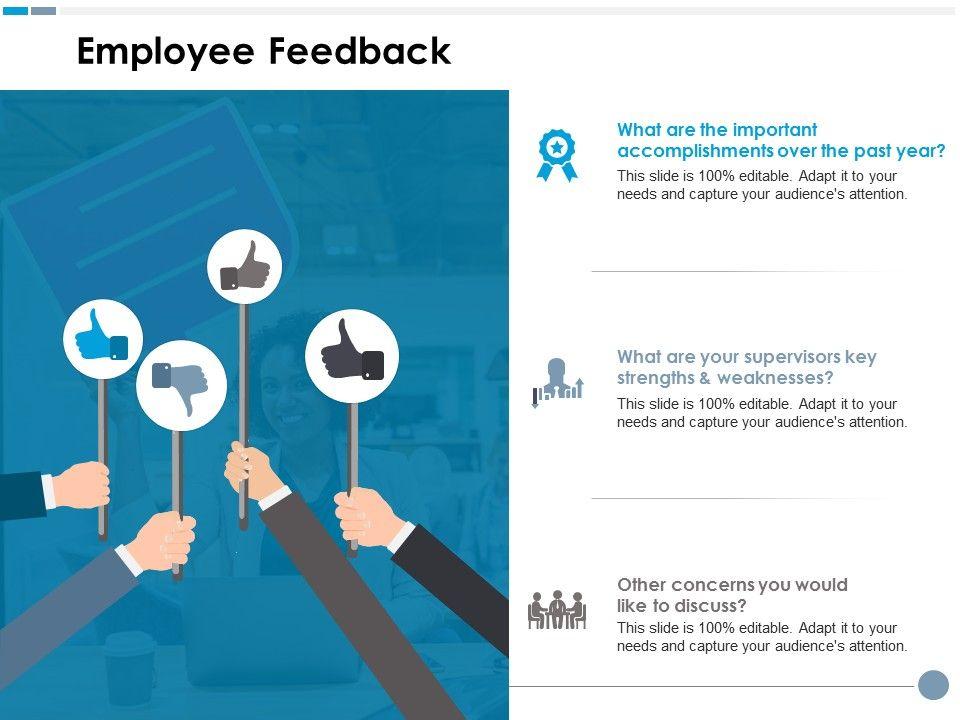 Employee Feedback

What are the important accomplishments over the past year?
This slide is 100% editable. Adapt it to your needs and capture your audience's attention.

What are your supervisors key strengths & weaknesses?
This slide is 100% editable. Adapt it to your needs and capture your audience's attention.

Other concerns you would like to discuss?
This slide is 100% editable. Adapt it to your needs and capture your audience's attention.