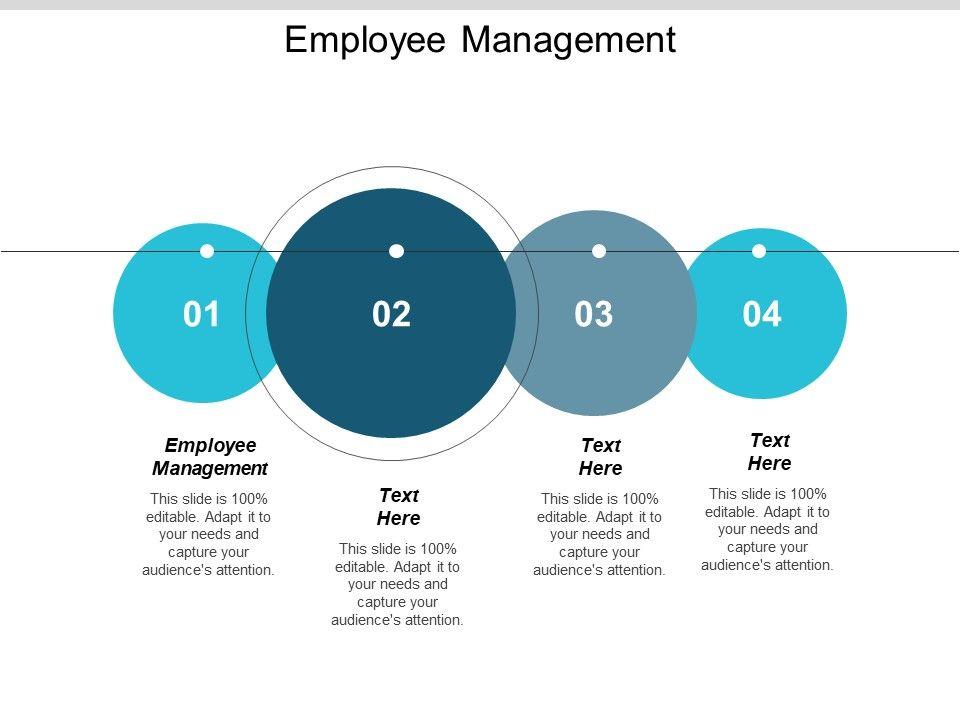 Employee Management

01

02

03

04

Employee Management

This slide is 100% editable. Adapt it to your needs and capture your audience's attention.

Text Here

This slide is 100% editable. Adapt it to your needs and capture your audience's attention.

Text Here

This slide is 100% editable. Adapt it to your needs and capture your audience's attention.

Text Here

This slide is 100% editable. Adapt it to your needs and capture your audience's attention.