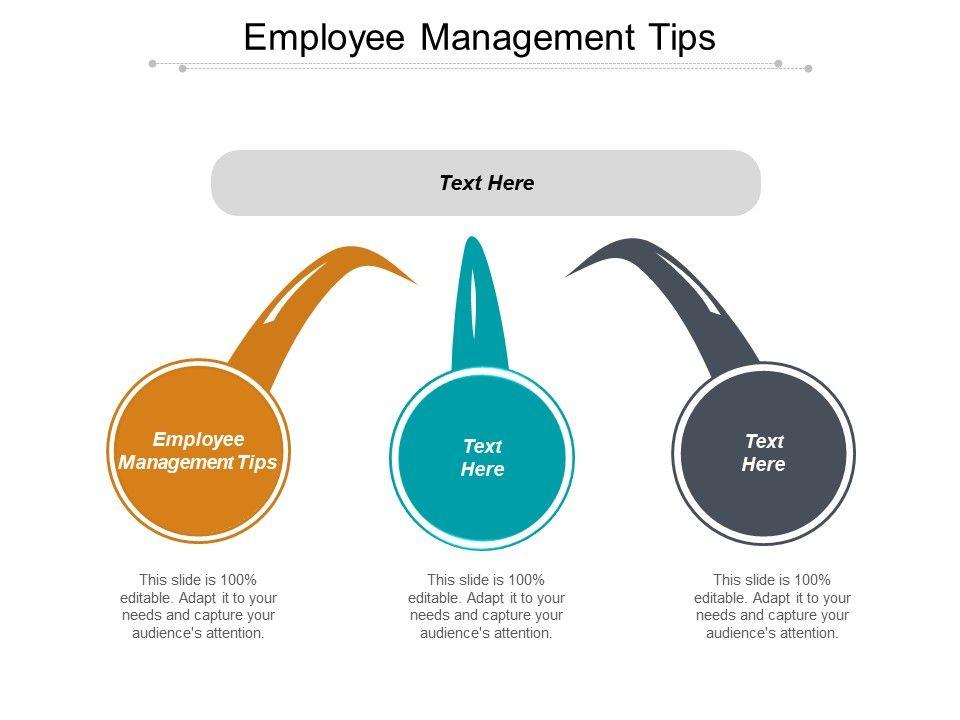 Employee Management Tips

Text Here

Employee Management Tips

Text Here

Text Here

This slide is 100% editable. Adapt it to your needs and capture your audience's attention.

This slide is 100% editable. Adapt it to your needs and capture your audience's attention.

This slide is 100% editable. Adapt it to your needs and capture your audience's attention.