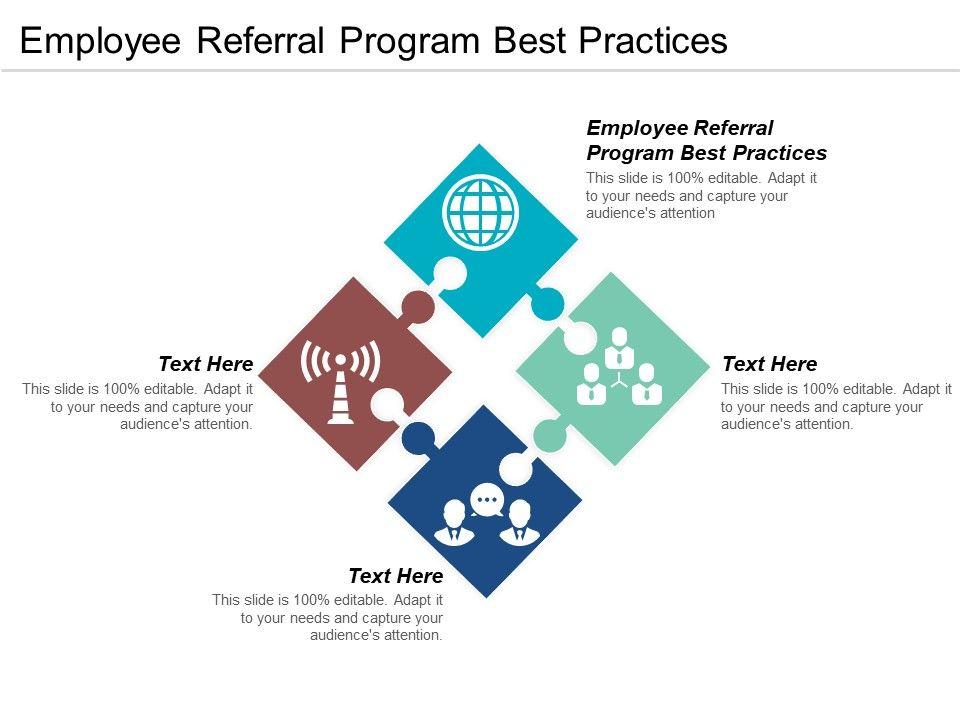 Employee Referral Program Best Practices

Employee Referral Program Best Practices

This slide is 100% editable. Adapt it to your needs and capture your audience's attention

Text Here

This slide is 100% editable. Adapt it to your needs and capture your audience's attention.

Text Here

This slide is 100% editable. Adapt it to your needs and capture your audience's attention.

Text Here

This slide is 100% editable. Adapt it to your needs and capture your audience's attention.