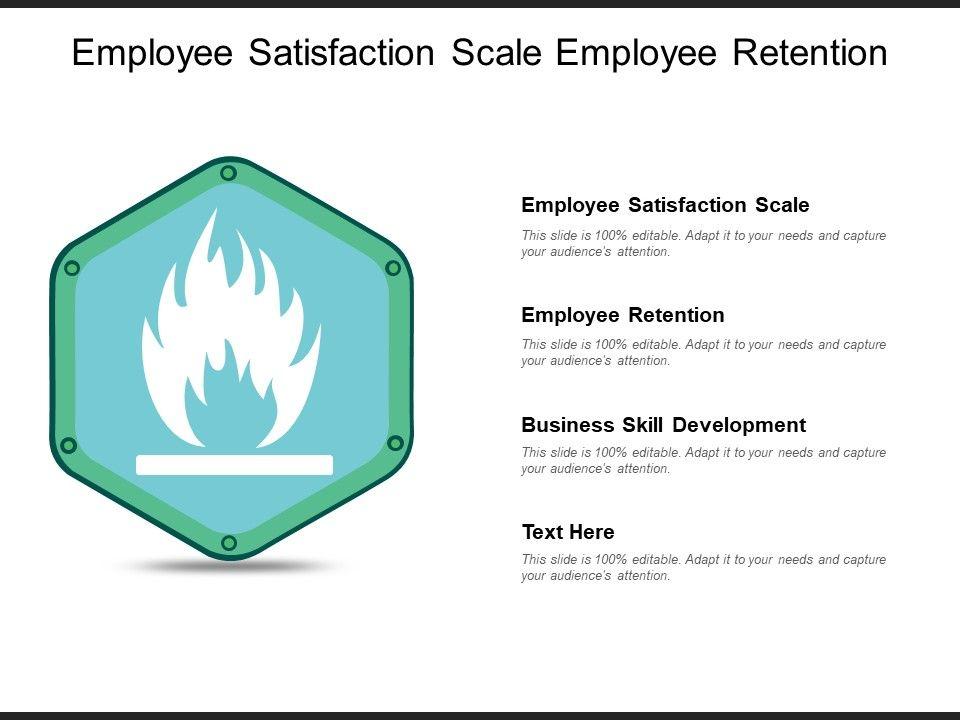 Employee Satisfaction Scale Employee Retention

Employee Satisfaction Scale

This slide is 100% editable. Adapt it to your needs and capture your audience's attention.

Employee Retention

This slide is 100% editable. Adapt it to your needs and capture your audience's attention.

Business Skill Development

This slide is 100% editable. Adapt it to your needs and capture your audience's attention.

Text Here

This slide is 100% editable. Adapt it to your needs and capture your audience's attention.