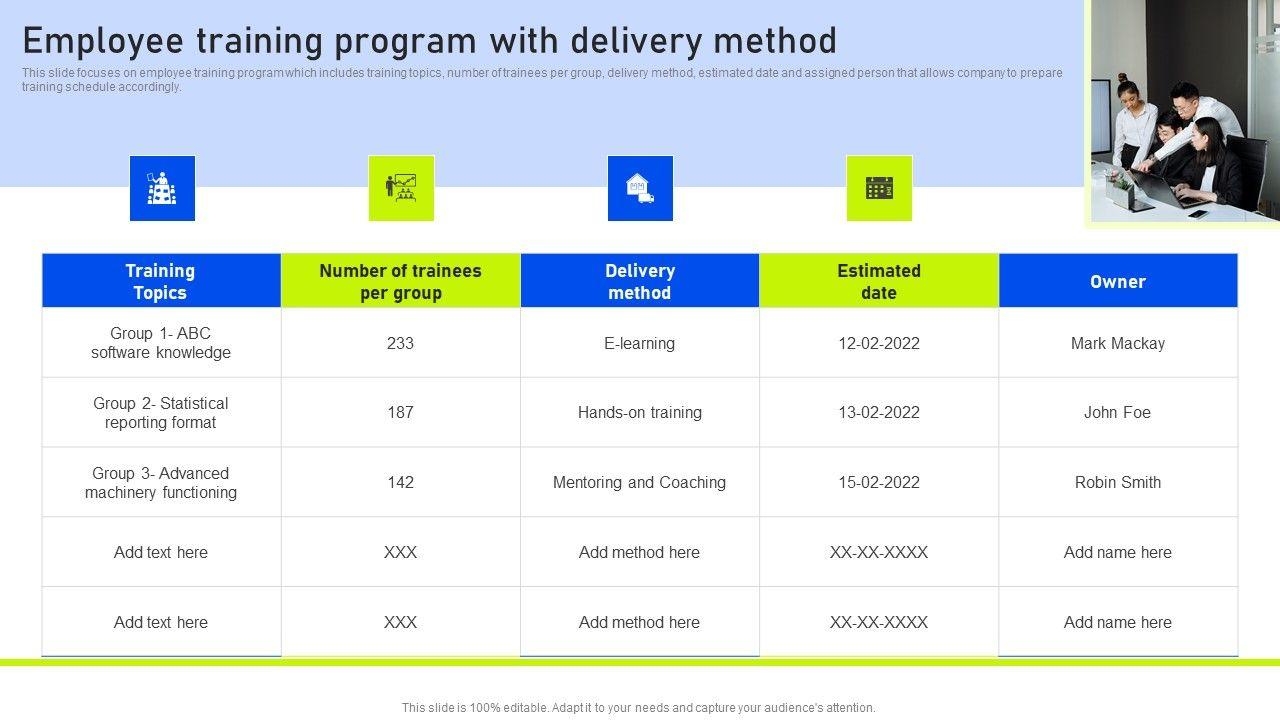 Employee training program with delivery method

This slide focuses on employee training program which includes training topics, number of trainees per group, delivery method, estimated date and assigned person that allows company to prepare training schedule accordingly.

| Training Topics | Number of trainees per group | Delivery method | Estimated date | Owner |
|---|---|---|---|---|
| Group 1- ABC software knowledge | 233 | E-learning | 12-02-2022 | Mark Mackay |
| Group 2- Statistical reporting format | 187 | Hands-on training | 13-02-2022 | John Foe |
| Group 3- Advanced machinery functioning | 142 | Mentoring and Coaching | 15-02-2022 | Robin Smith |
| Add text here | XXX | Add method here | XX-XX-XXXX | Add name here |
| Add text here | XXX | Add method here | XX-XX-XXXX | Add name here |

This slide is 100% editable. Adapt it to your needs and capture your audience's attention.