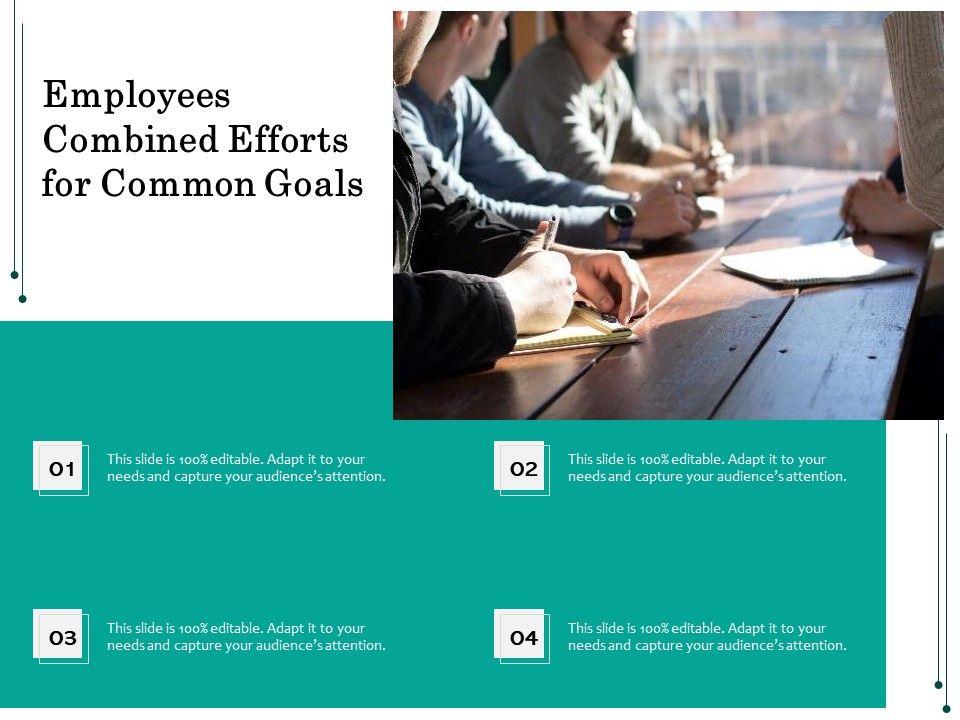 Employees Combined Efforts for Common Goals

01

This slide is 100% editable. Adapt it to your needs and capture your audience's attention.

02

This slide is 100% editable. Adapt it to your needs and capture your audience's attention.

03

This slide is 100% editable. Adapt it to your needs and capture your audience's attention.

04

This slide is 100% editable. Adapt it to your needs and capture your audience's attention.