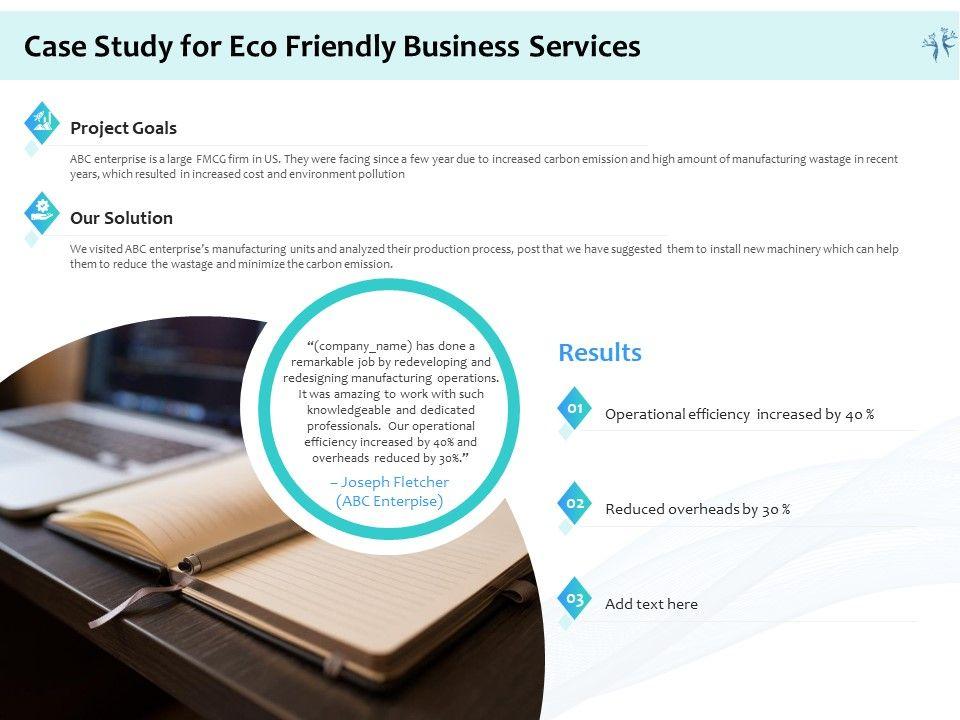 Case Study for Eco Friendly Business Services

Project Goals

ABC enterprise is a large FMCG firm in US. They were facing since a few year due to increased carbon emission and high amount of manufacturing wastage in recent years, which resulted in increased cost and environment pollution

Our Solution

We visited ABC enterprise's manufacturing units and analyzed their production process, post that we have suggested them to install new machinery which can help them to reduce the wastage and minimize the carbon emission.

"(company_name) has done a remarkable job by redeveloping and redesigning manufacturing operations. It was amazing to work with such knowledgeable and dedicated professionals. Our operational efficiency increased by 40% and overheads reduced by 30%."

– Joseph Fletcher (ABC Enterpise)

Results

01 Operational efficiency increased by 40 %

02 Reduced overheads by 30 %

03 Add text here