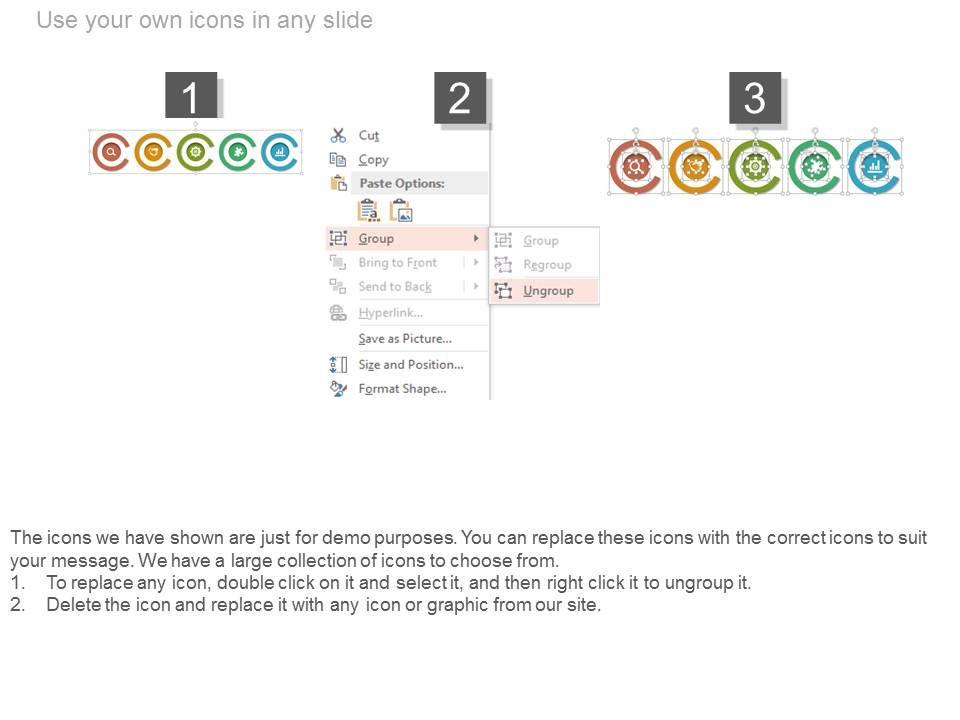 Use your own icons in any slide

1

2

3

Cut
Copy
Paste Options:
Group
Bring to Front
Send to Back
Hyperlink...
Save as Picture...
Size and Position...
Format Shape...

Group
Regroup
Ungroup

The icons we have shown are just for demo purposes. You can replace these icons with the correct icons to suit your message. We have a large collection of icons to choose from.
1. To replace any icon, double click on it and select it, and then right click it to ungroup it.
2. Delete the icon and replace it with any icon or graphic from our site.