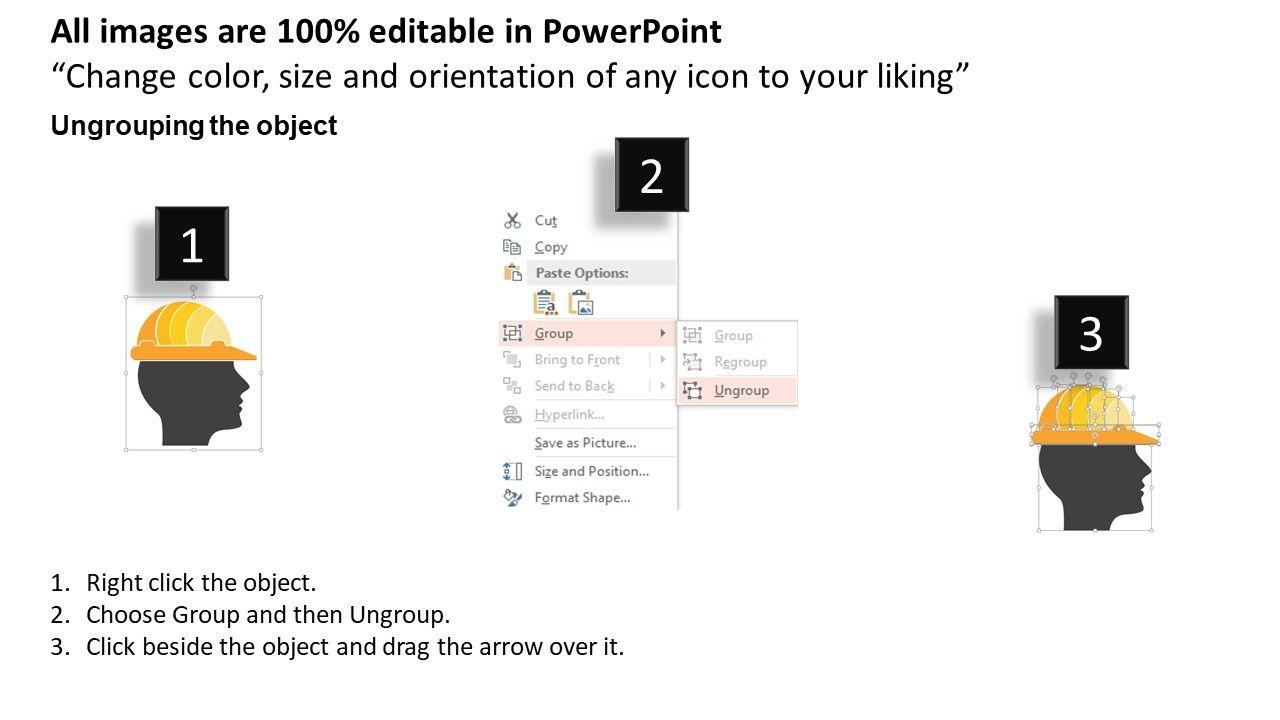 All images are 100% editable in PowerPoint
“Change color, size and orientation of any icon to your liking”

Ungrouping the object

1

2

Cut
Copy
Paste Options:
Group
Bring to Front
Send to Back
Hyperlink...
Save as Picture...
Size and Position...
Format Shape...

Group
Regroup
Ungroup

3

1. Right click the object.
2. Choose Group and then Ungroup.
3. Click beside the object and drag the arrow over it.