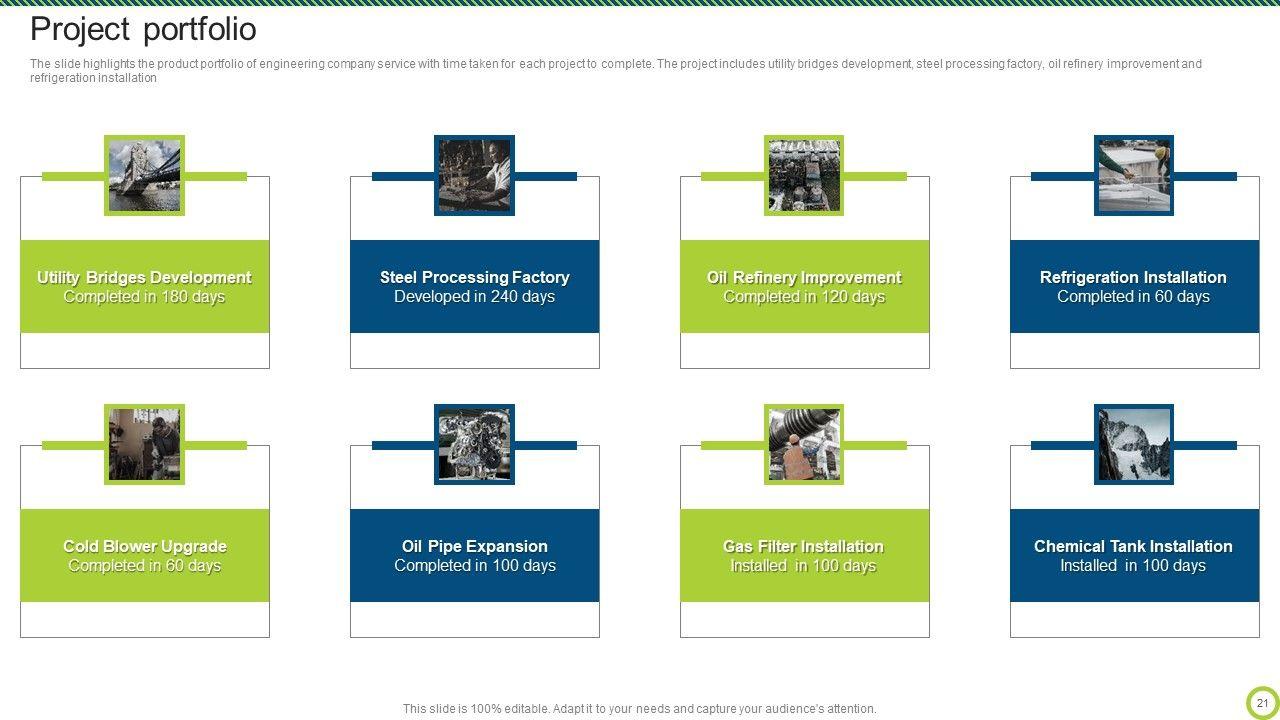 Project portfolio

The slide highlights the product portfolio of engineering company service with time taken for each project to complete. The project includes utility bridges development, steel processing factory, oil refinery improvement and refrigeration installation

Utility Bridges Development
Completed in 180 days

Steel Processing Factory
Developed in 240 days

Oil Refinery Improvement
Completed in 120 days

Refrigeration Installation
Completed in 60 days

Cold Blower Upgrade
Completed in 60 days

Oil Pipe Expansion
Completed in 100 days

Gas Filter Installation
Installed in 100 days

Chemical Tank Installation
Installed in 100 days

This slide is 100% editable. Adapt it to your needs and capture your audience's attention.

21