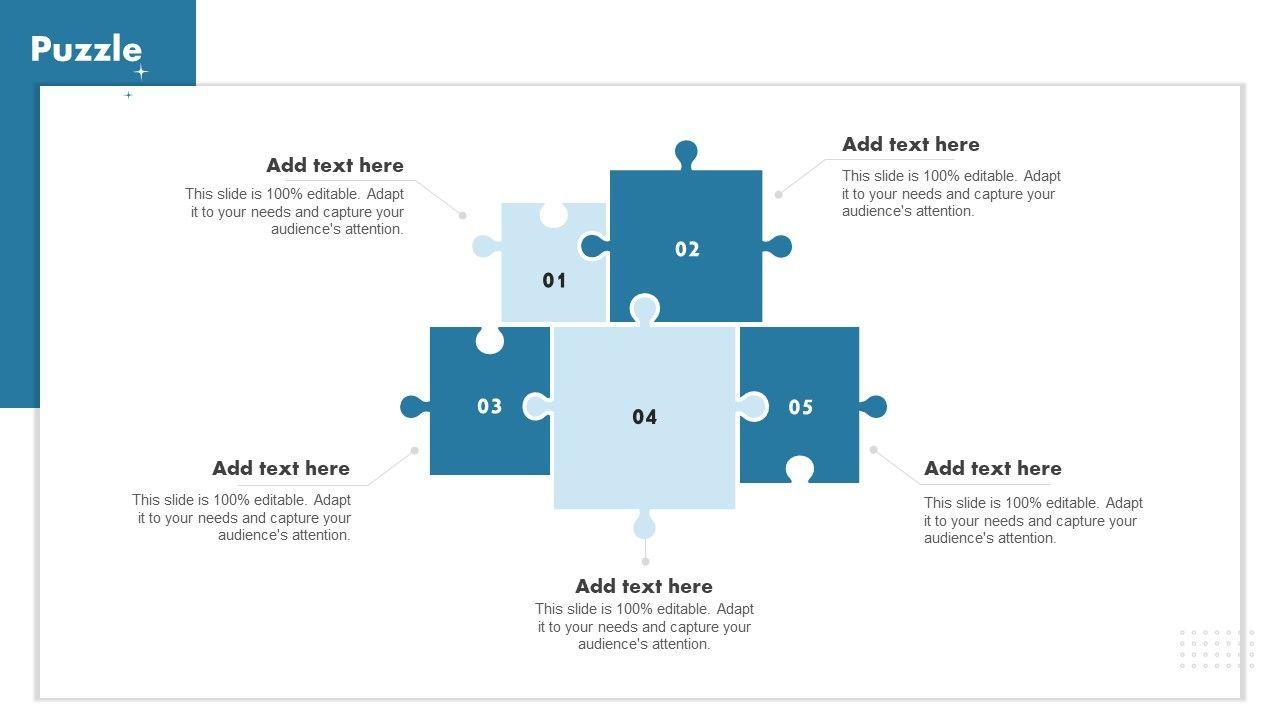 Puzzle

Add text here
This slide is 100% editable. Adapt it to your needs and capture your audience's attention.

Add text here
This slide is 100% editable. Adapt it to your needs and capture your audience's attention.

01

02

03

04

05

Add text here
This slide is 100% editable. Adapt it to your needs and capture your audience's attention.

Add text here
This slide is 100% editable. Adapt it to your needs and capture your audience's attention.

Add text here
This slide is 100% editable. Adapt it to your needs and capture your audience's attention.