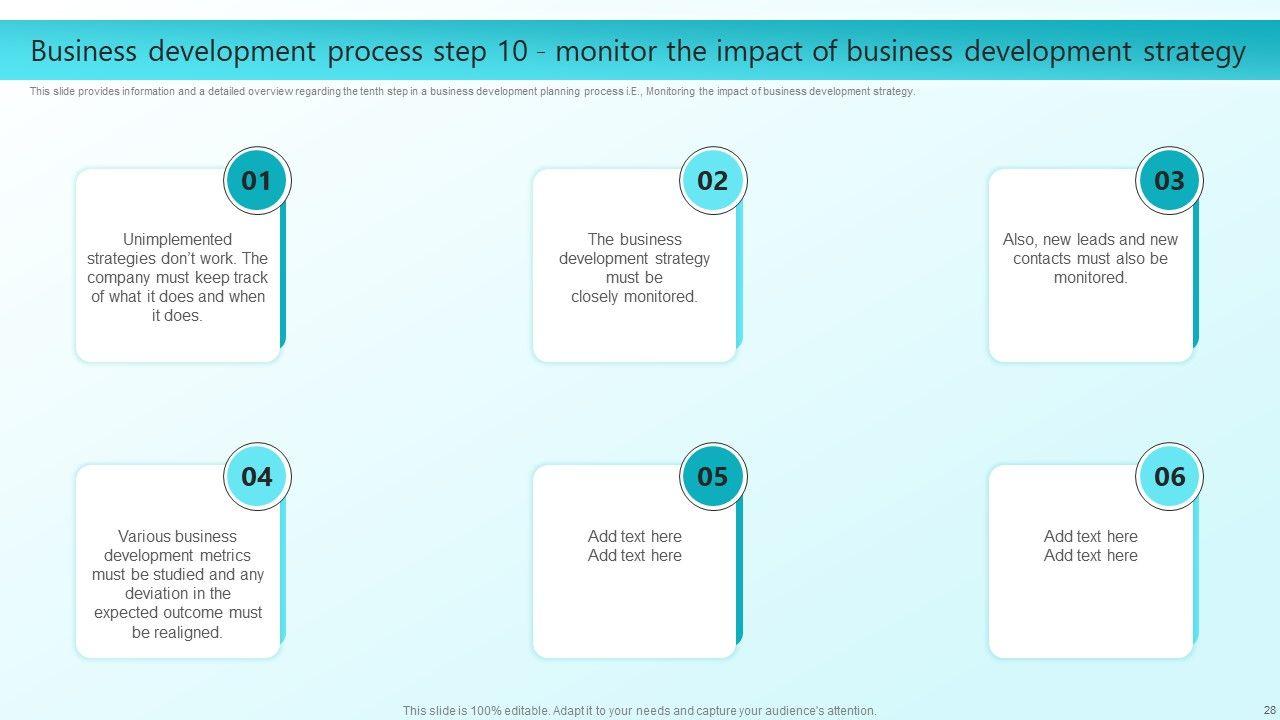 Business development process step 10 - monitor the impact of business development strategy

This slide provides information and a detailed overview regarding the tenth step in a business development planning process i.E., Monitoring the impact of business development strategy.

01

Unimplemented strategies don't work. The company must keep track of what it does and when it does.

02

The business development strategy must be closely monitored.

03

Also, new leads and new contacts must also be monitored.

04

Various business development metrics must be studied and any deviation in the expected outcome must be realigned.

05

Add text here Add text here

06

Add text here Add text here

This slide is 100% editable. Adapt it to your needs and capture your audience's attention.

28