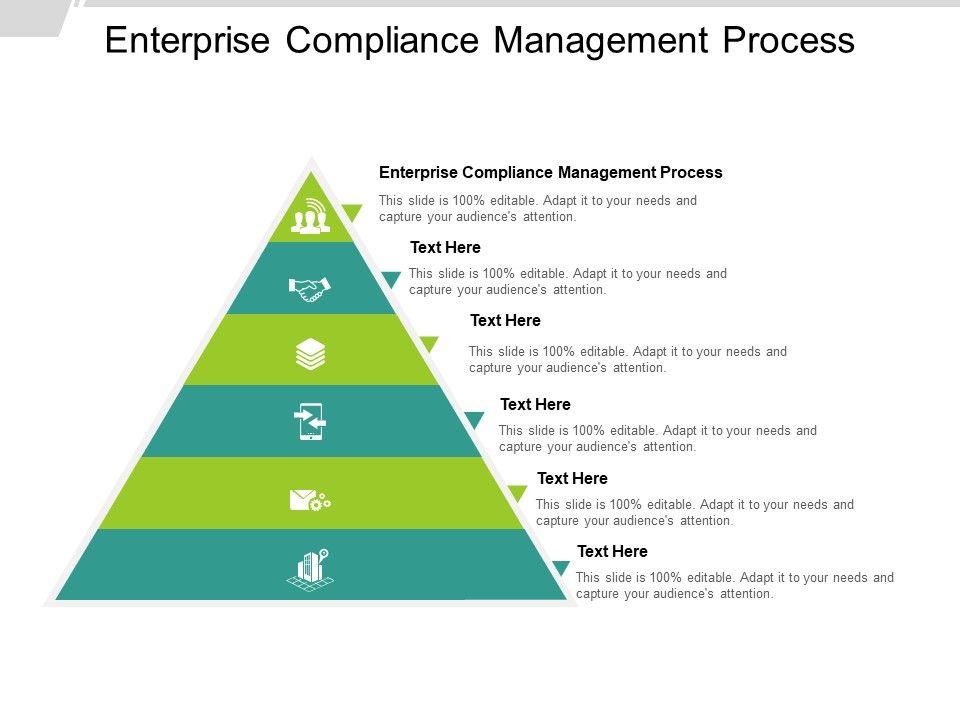 Enterprise Compliance Management Process

Enterprise Compliance Management Process
This slide is 100% editable. Adapt it to your needs and capture your audience's attention.

Text Here
This slide is 100% editable. Adapt it to your needs and capture your audience's attention.

Text Here
This slide is 100% editable. Adapt it to your needs and capture your audience's attention.

Text Here
This slide is 100% editable. Adapt it to your needs and capture your audience's attention.

Text Here
This slide is 100% editable. Adapt it to your needs and capture your audience's attention.

Text Here
This slide is 100% editable. Adapt it to your needs and capture your audience's attention.