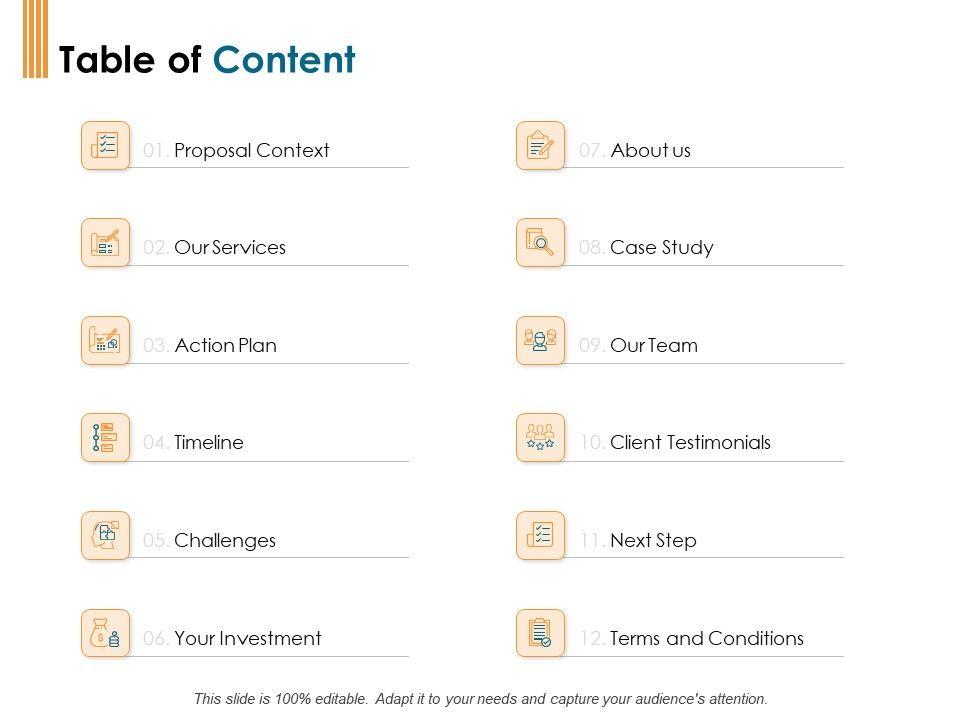 Table of Content

01. Proposal Context

02. Our Services

03. Action Plan

04. Timeline

05. Challenges

06. Your Investment

07. About us

08. Case Study

09. Our Team

10. Client Testimonials

11. Next Step

12. Terms and Conditions

This slide is 100% editable. Adapt it to your needs and capture your audience's attention.