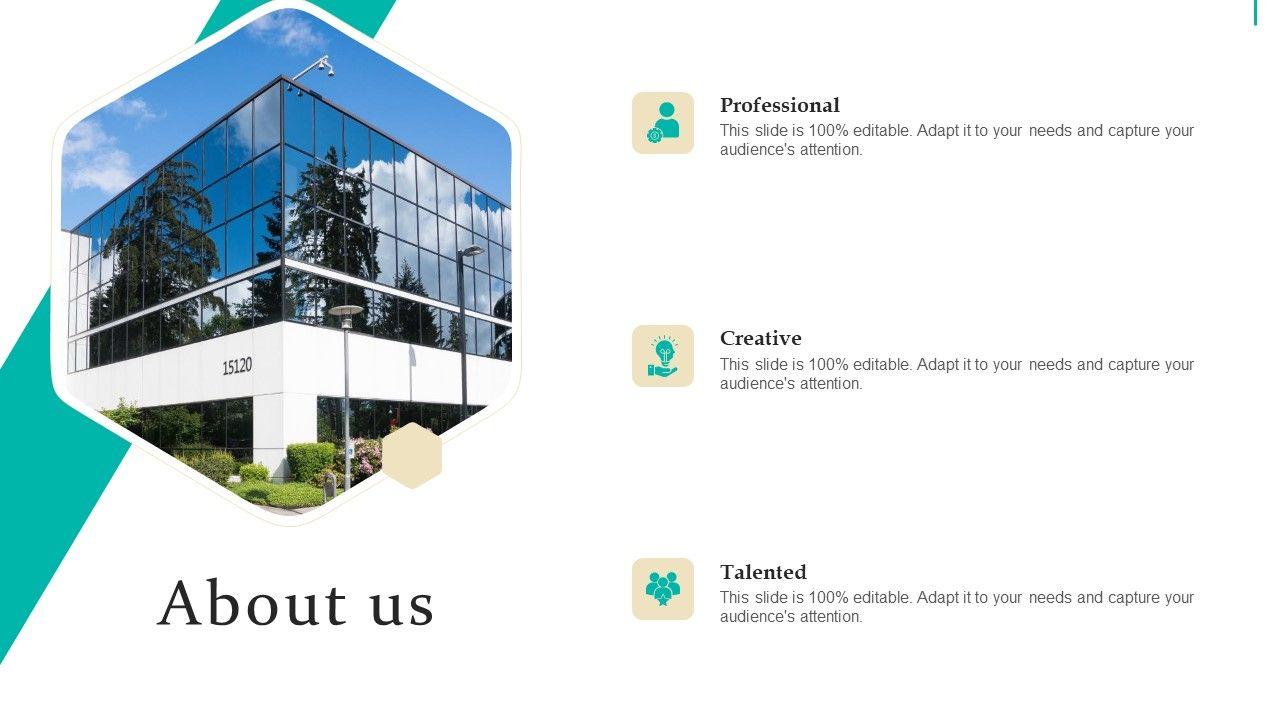 15120

About us

Professional
This slide is 100% editable. Adapt it to your needs and capture your audience's attention.

Creative
This slide is 100% editable. Adapt it to your needs and capture your audience's attention.

Talented
This slide is 100% editable. Adapt it to your needs and capture your audience's attention.