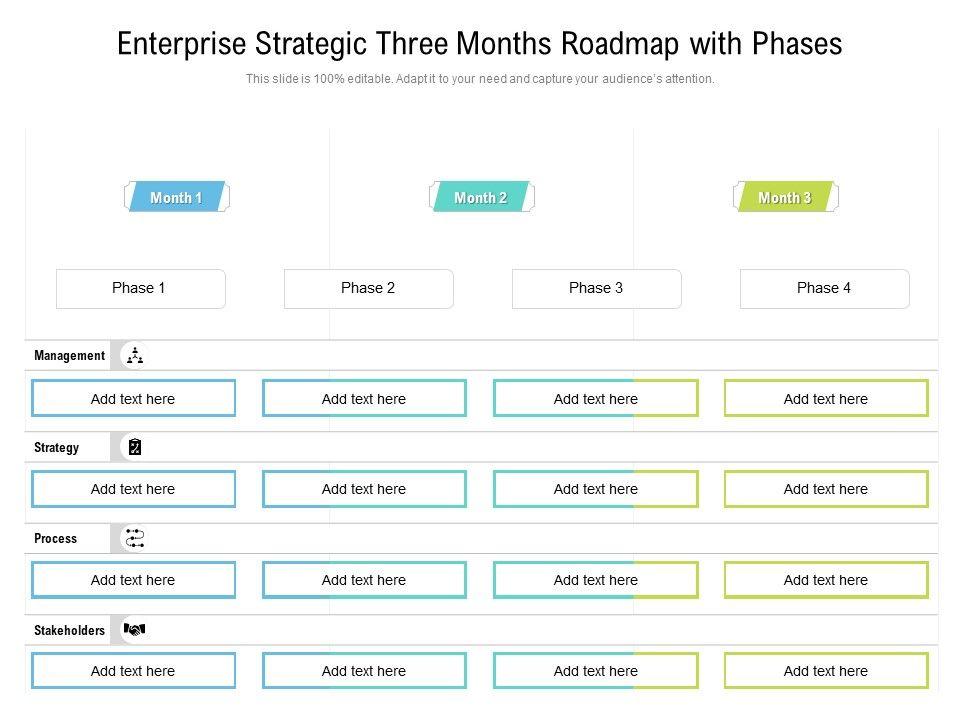 Enterprise Strategic Three Months Roadmap with Phases

This slide is 100% editable. Adapt it to your need and capture your audience's attention.

Month 1

Month 2

Month 3

Phase 1

Phase 2

Phase 3

Phase 4

Management

Add text here

Add text here

Add text here

Add text here

Strategy

Add text here

Add text here

Add text here

Add text here

Process

Add text here

Add text here

Add text here

Add text here

Stakeholders

Add text here

Add text here

Add text here

Add text here