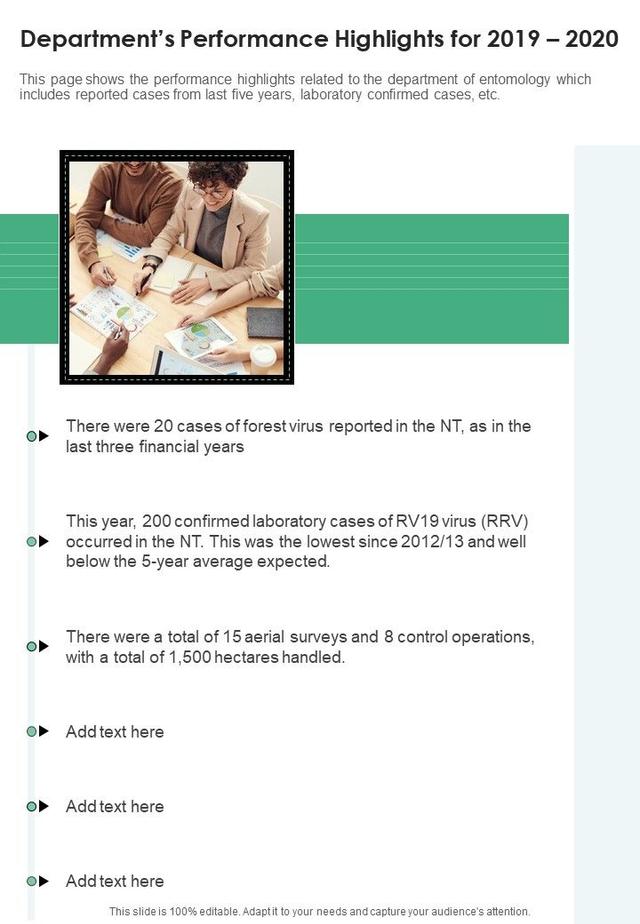 Department's Performance Highlights for 2019 – 2020

This page shows the performance highlights related to the department of entomology which includes reported cases from last five years, laboratory confirmed cases, etc.

There were 20 cases of forest virus reported in the NT, as in the last three financial years

This year, 200 confirmed laboratory cases of RV19 virus (RRV) occurred in the NT. This was the lowest since 2012/13 and well below the 5-year average expected.

There were a total of 15 aerial surveys and 8 control operations, with a total of 1,500 hectares handled.

Add text here

Add text here

Add text here

This slide is 100% editable. Adapt it to your needs and capture your audience's attention.