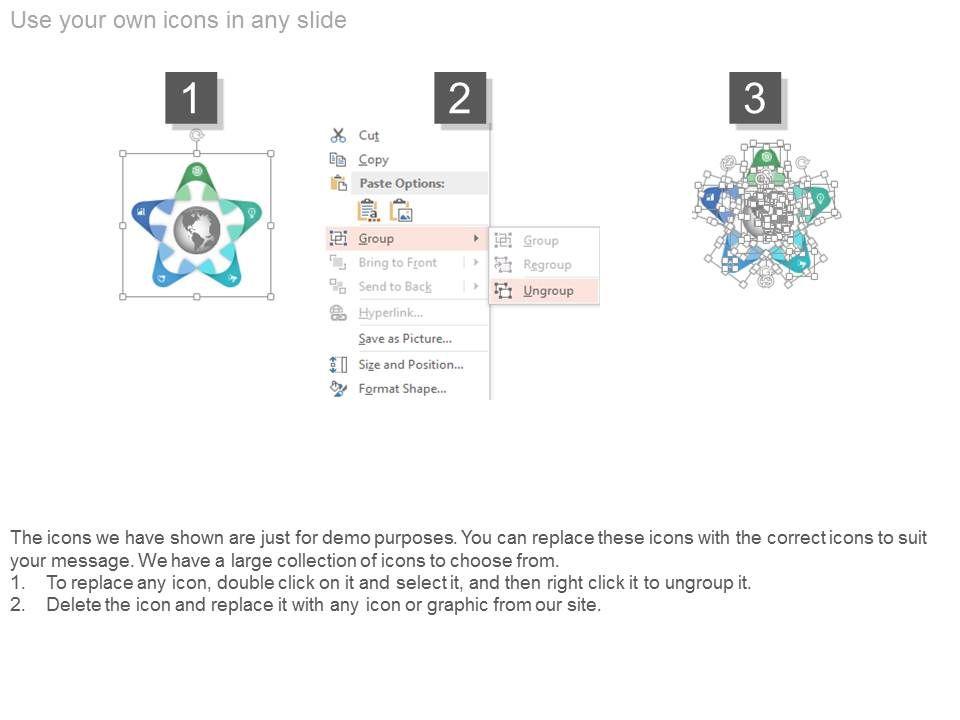 Use your own icons in any slide

1

2

3

Cut
Copy
Paste Options:
Group
Bring to Front
Send to Back
Hyperlink...
Save as Picture...
Size and Position...
Format Shape...

Group
Regroup
Ungroup

The icons we have shown are just for demo purposes. You can replace these icons with the correct icons to suit your message. We have a large collection of icons to choose from.
1. To replace any icon, double click on it and select it, and then right click it to ungroup it.
2. Delete the icon and replace it with any icon or graphic from our site.