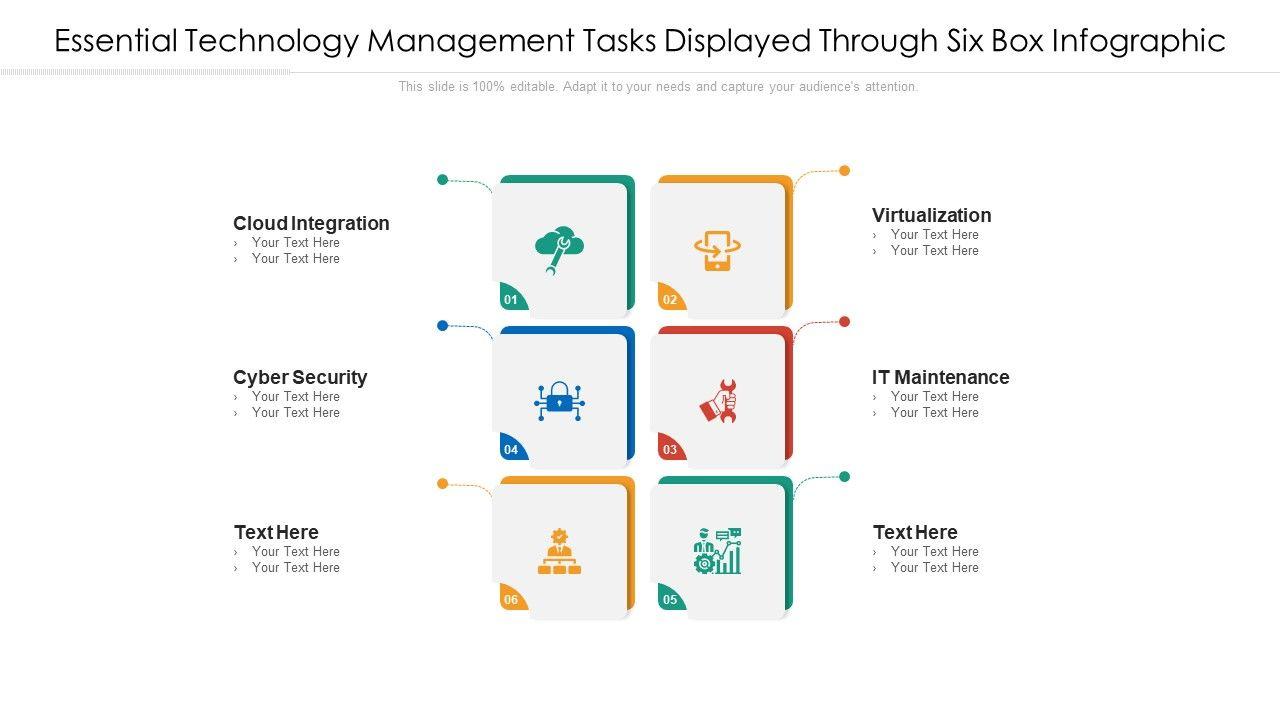 Essential Technology Management Tasks Displayed Through Six Box Infographic

This slide is 100% editable. Adapt it to your needs and capture your audience's attention.

Cloud Integration
› Your Text Here
› Your Text Here

01

02

Virtualization
› Your Text Here
› Your Text Here

Cyber Security
› Your Text Here
› Your Text Here

04

03

IT Maintenance
› Your Text Here
› Your Text Here

Text Here
› Your Text Here
› Your Text Here

06

05

Text Here
› Your Text Here
› Your Text Here