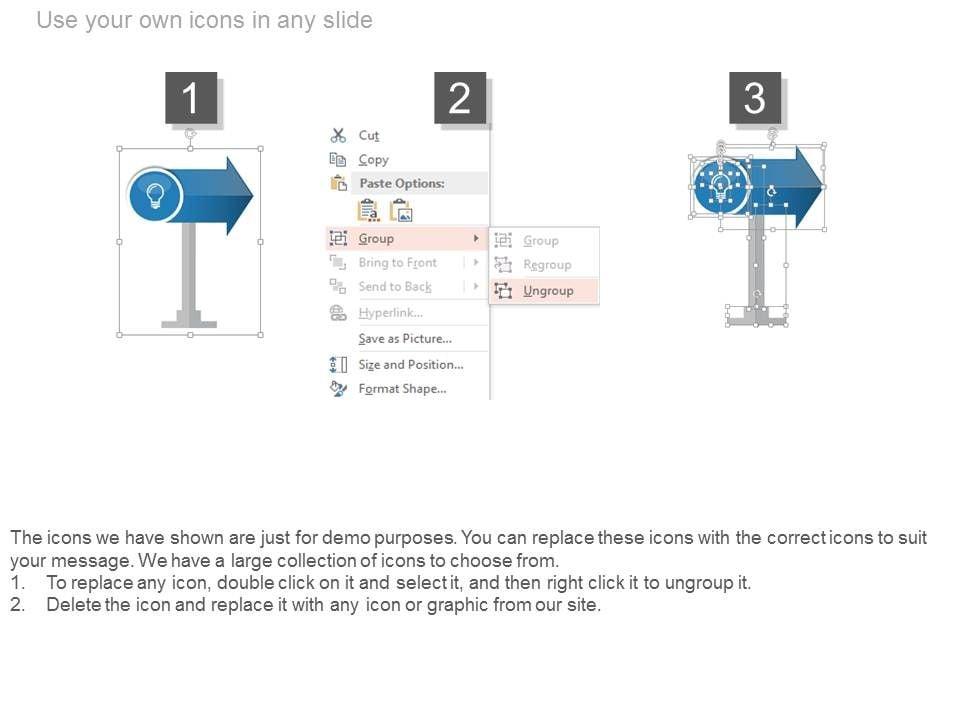 Use your own icons in any slide

1

2

Cut
Copy
Paste Options:
Group
Bring to Front
Send to Back
Hyperlink...
Save as Picture...
Size and Position...
Format Shape...

Group
Regroup
Ungroup

3

The icons we have shown are just for demo purposes. You can replace these icons with the correct icons to suit your message. We have a large collection of icons to choose from.
1. To replace any icon, double click on it and select it, and then right click it to ungroup it.
2. Delete the icon and replace it with any icon or graphic from our site.