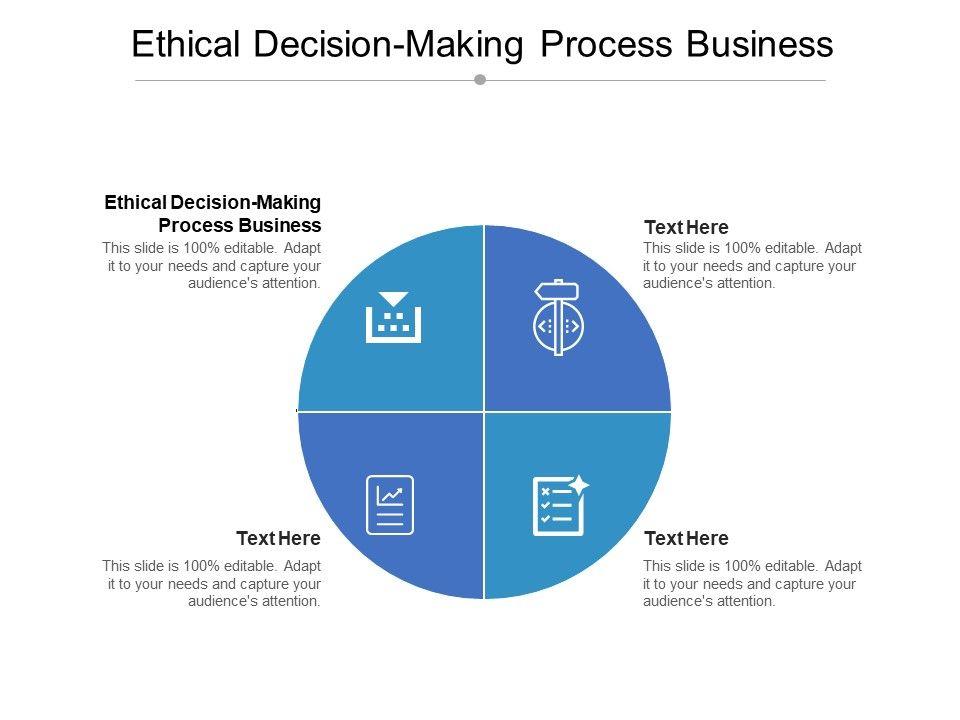 Ethical Decision-Making Process Business

Ethical Decision-Making Process Business
This slide is 100% editable. Adapt it to your needs and capture your audience's attention.

Text Here
This slide is 100% editable. Adapt it to your needs and capture your audience's attention.

Text Here
This slide is 100% editable. Adapt it to your needs and capture your audience's attention.

Text Here
This slide is 100% editable. Adapt it to your needs and capture your audience's attention.