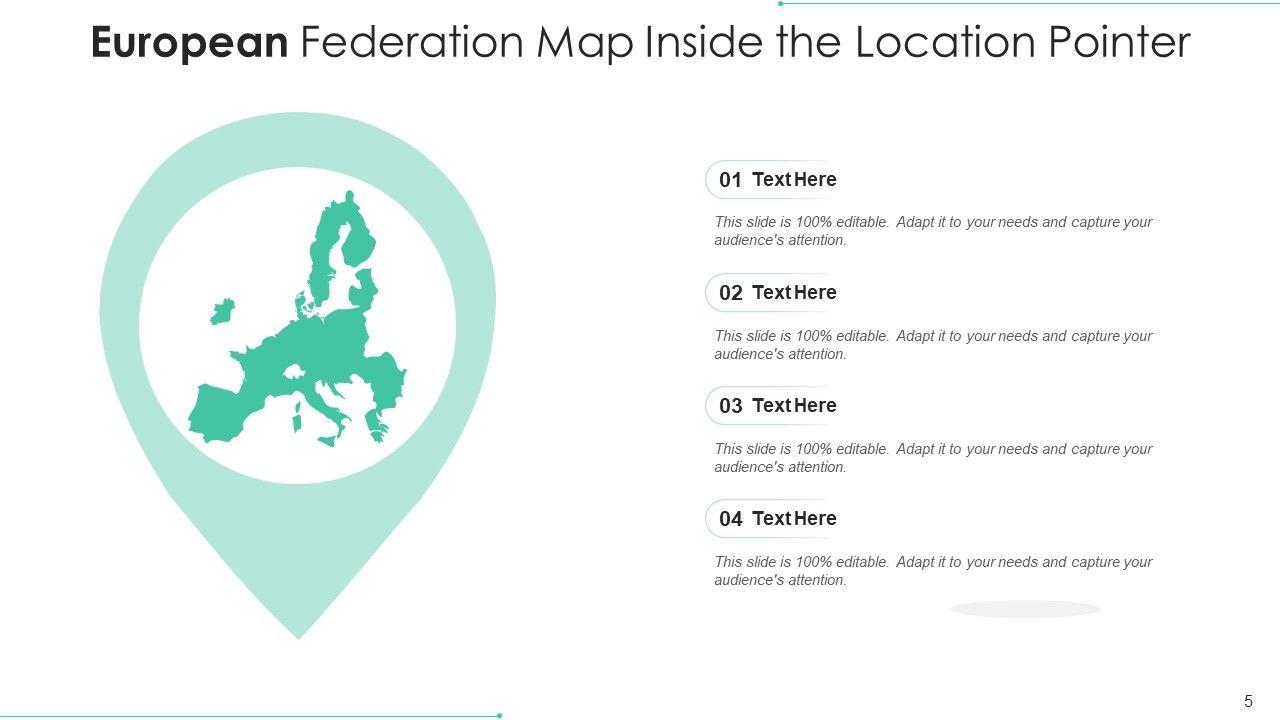 European Federation Map Inside the Location Pointer

01 Text Here

This slide is 100% editable. Adapt it to your needs and capture your audience's attention.

02 Text Here

This slide is 100% editable. Adapt it to your needs and capture your audience's attention.

03 Text Here

This slide is 100% editable. Adapt it to your needs and capture your audience's attention.

04 Text Here

This slide is 100% editable. Adapt it to your needs and capture your audience's attention.

5