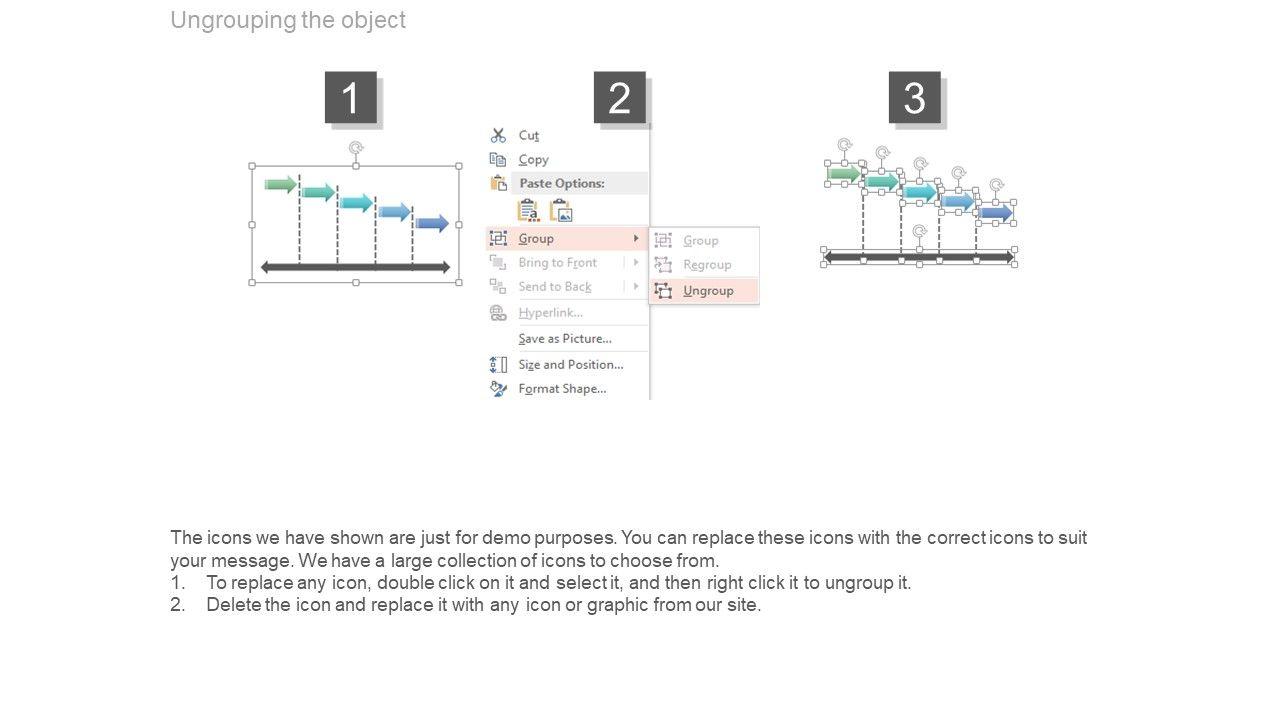 Ungrouping the object

1

2

Cut
Copy
Paste Options:
Group
Bring to Front
Send to Back
Hyperlink...
Save as Picture...
Size and Position...
Format Shape...

Group
Regroup
Ungroup

3

The icons we have shown are just for demo purposes. You can replace these icons with the correct icons to suit your message. We have a large collection of icons to choose from.
1. To replace any icon, double click on it and select it, and then right click it to ungroup it.
2. Delete the icon and replace it with any icon or graphic from our site.