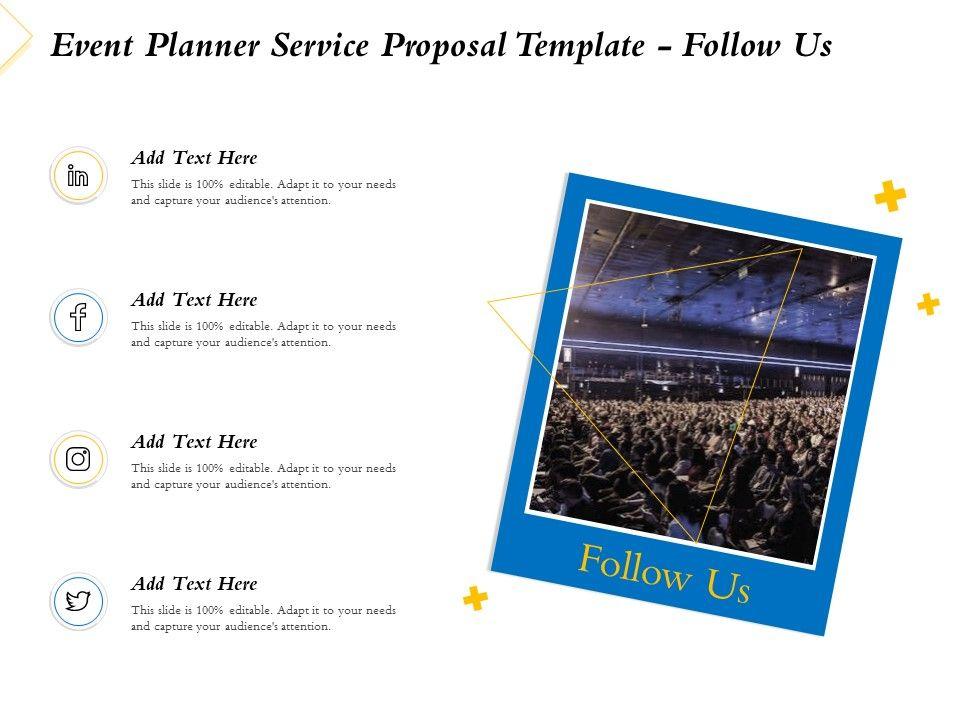 Event Planner Service Proposal Template – Follow Us

in

Add Text Here

This slide is 100% editable. Adapt it to your needs and capture your audience's attention.

f

Add Text Here

This slide is 100% editable. Adapt it to your needs and capture your audience's attention.

Add Text Here

This slide is 100% editable. Adapt it to your needs and capture your audience's attention.

Add Text Here

This slide is 100% editable. Adapt it to your needs and capture your audience's attention.

Follow Us