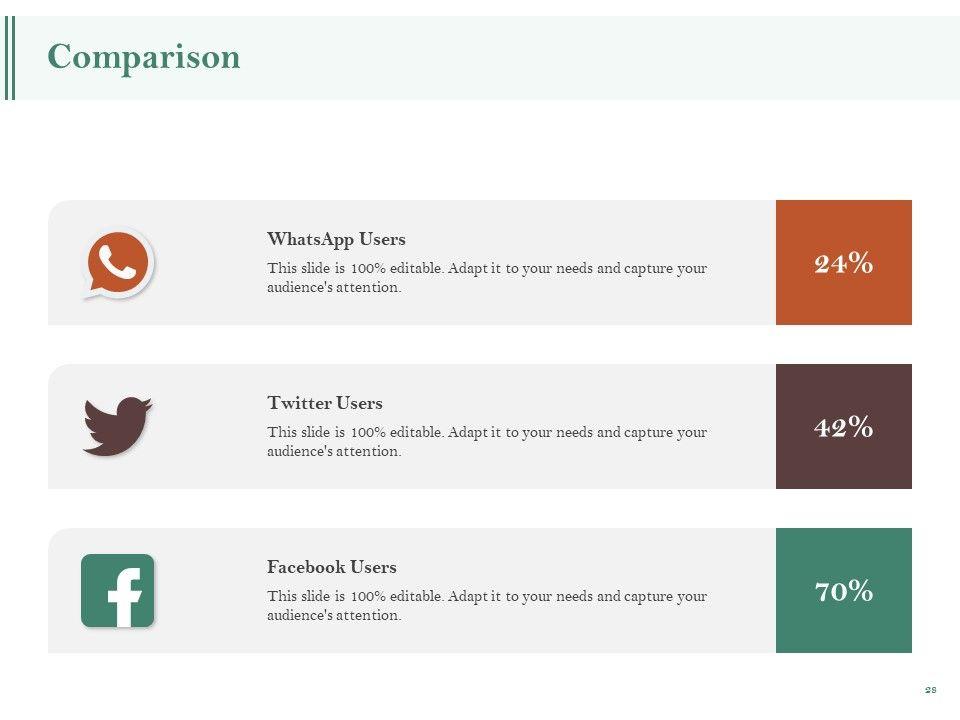 Comparison

WhatsApp Users

This slide is 100% editable. Adapt it to your needs and capture your audience's attention.

24%

Twitter Users

This slide is 100% editable. Adapt it to your needs and capture your audience's attention.

42%

Facebook Users

This slide is 100% editable. Adapt it to your needs and capture your audience's attention.

70%

28