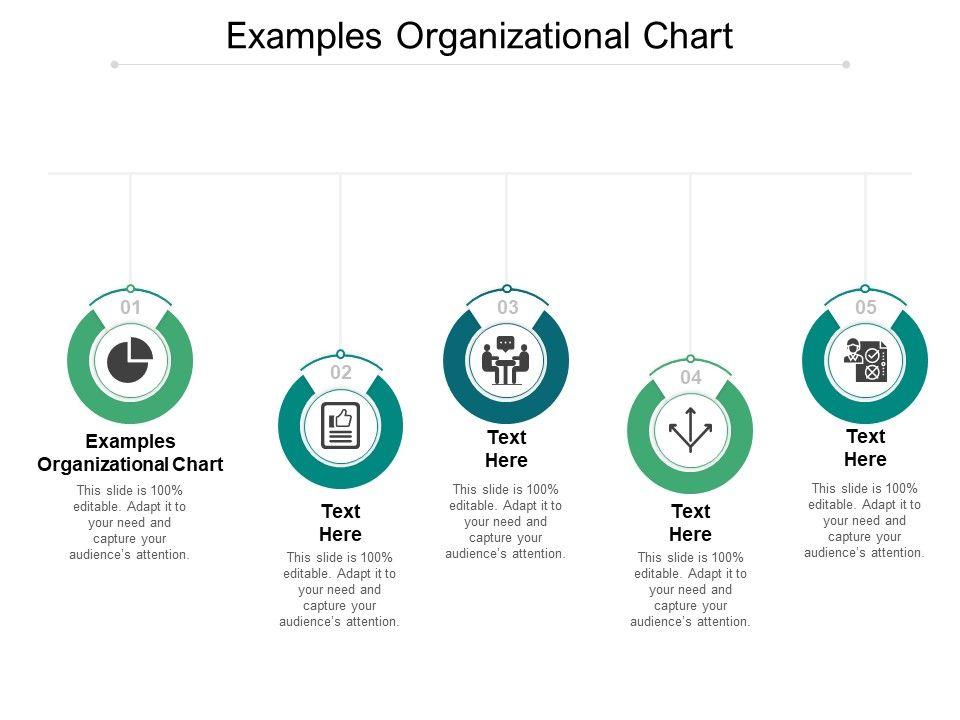 Examples Organizational Chart

01

Examples Organizational Chart

This slide is 100% editable. Adapt it to your need and capture your audience's attention.

02

Text Here

This slide is 100% editable. Adapt it to your need and capture your audience's attention.

03

Text Here

This slide is 100% editable. Adapt it to your need and capture your audience's attention.

04

Text Here

This slide is 100% editable. Adapt it to your need and capture your audience's attention.

05

Text Here

This slide is 100% editable. Adapt it to your need and capture your audience's attention.