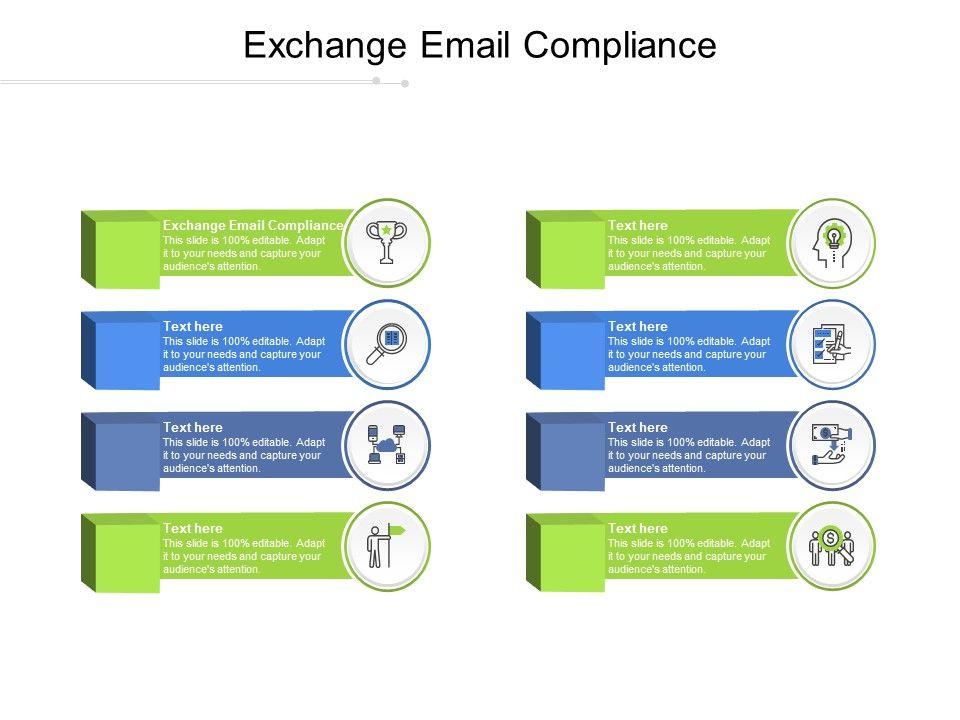 Exchange Email Compliance

Exchange Email Compliance
This slide is 100% editable. Adapt it to your needs and capture your audience's attention.

Text here
This slide is 100% editable. Adapt it to your needs and capture your audience's attention.

Text here
This slide is 100% editable. Adapt it to your needs and capture your audience's attention.

Text here
This slide is 100% editable. Adapt it to your needs and capture your audience's attention.

Text here
This slide is 100% editable. Adapt it to your needs and capture your audience's attention.

Text here
This slide is 100% editable. Adapt it to your needs and capture your audience's attention.

Text here
This slide is 100% editable. Adapt it to your needs and capture your audience's attention.

Text here
This slide is 100% editable. Adapt it to your needs and capture your audience's attention.