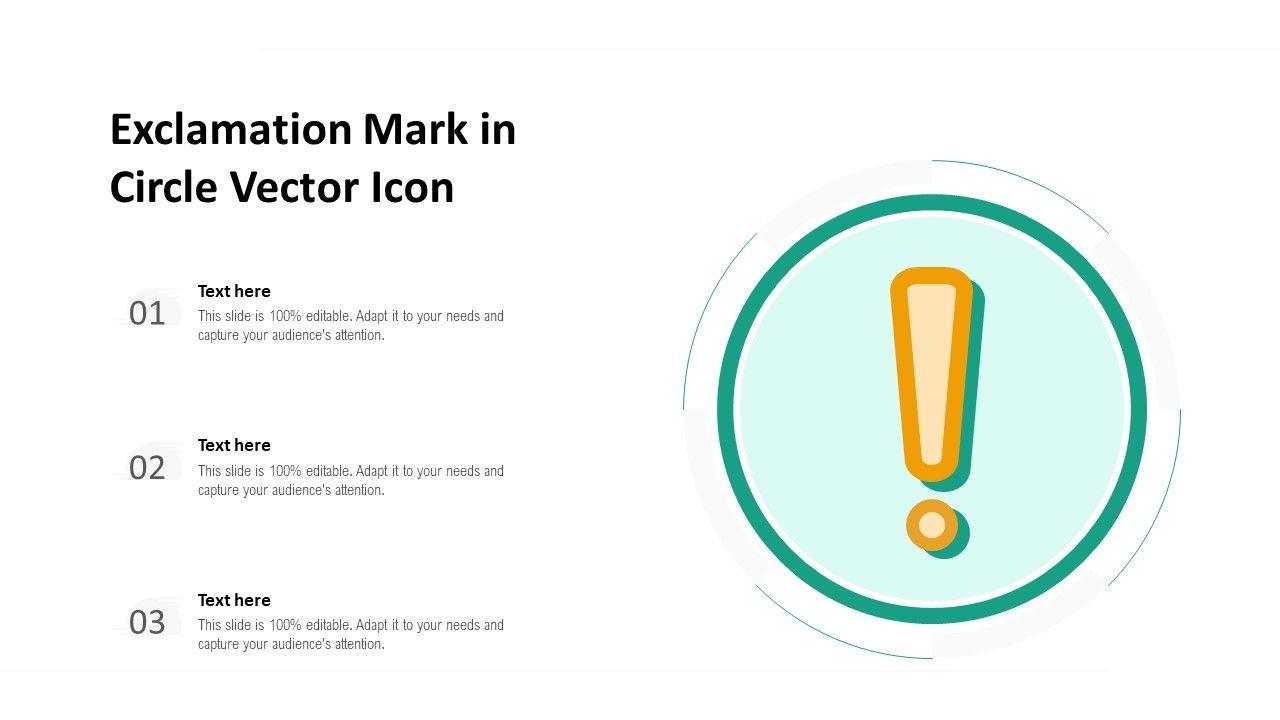 Exclamation Mark in Circle Vector Icon

01

Text here

This slide is 100% editable. Adapt it to your needs and capture your audience's attention.

02

Text here

This slide is 100% editable. Adapt it to your needs and capture your audience's attention.

03

Text here

This slide is 100% editable. Adapt it to your needs and capture your audience's attention.